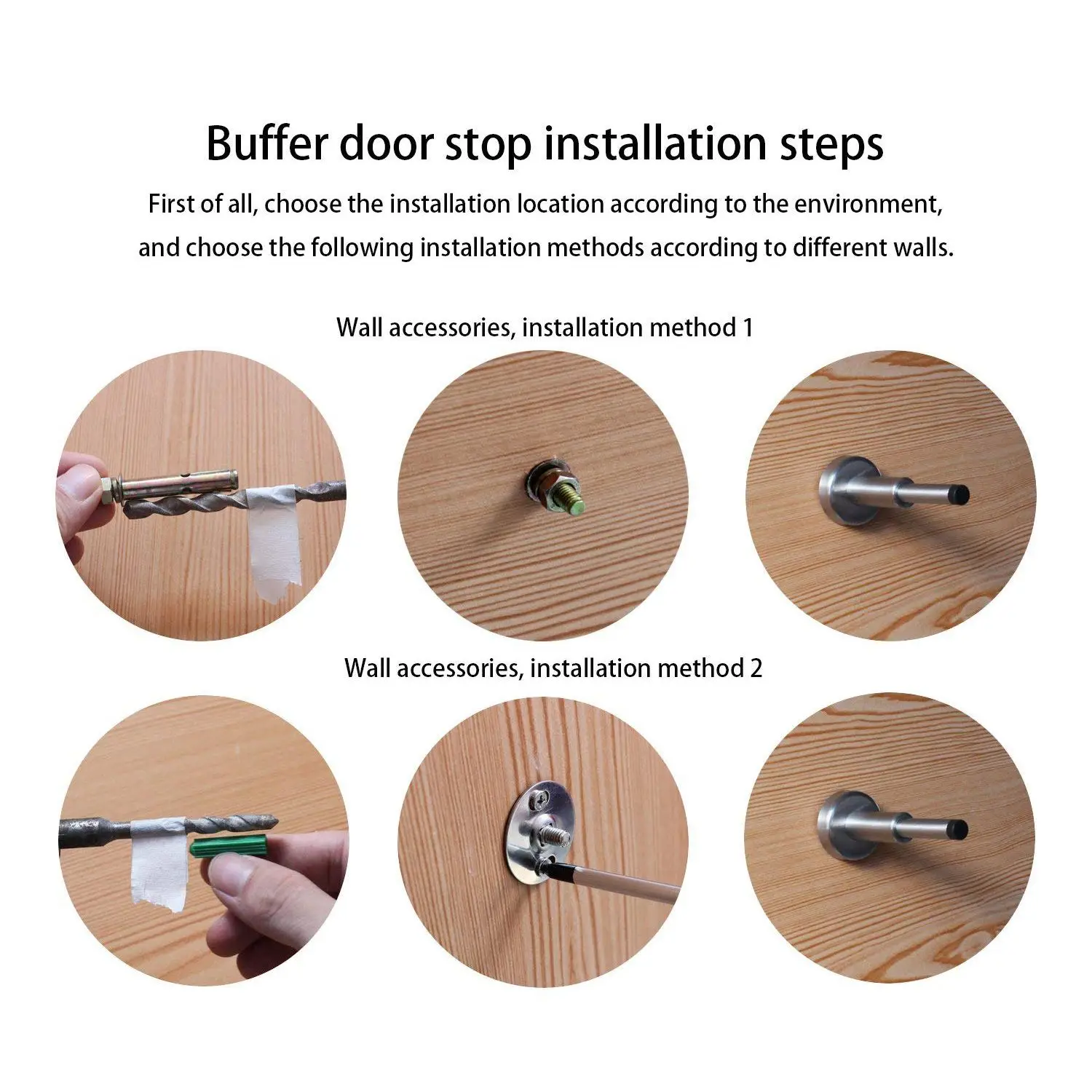 Buffer door stop installation steps

First of all, choose the installation location according to the environment, and choose the following installation methods according to different walls.

Wall accessories, installation method 1

Wall accessories, installation method 2