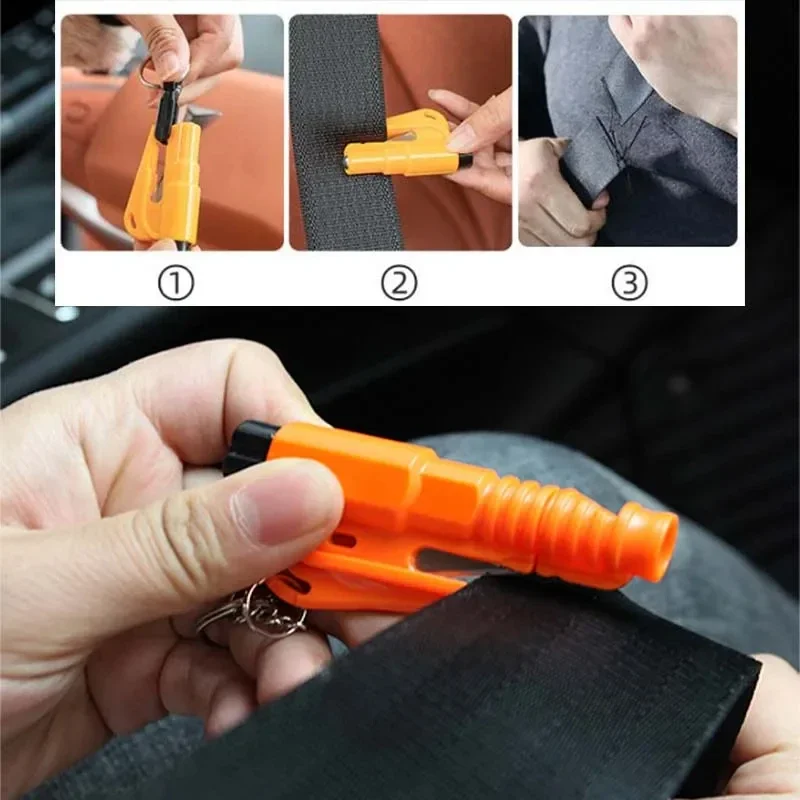 ①

②

③