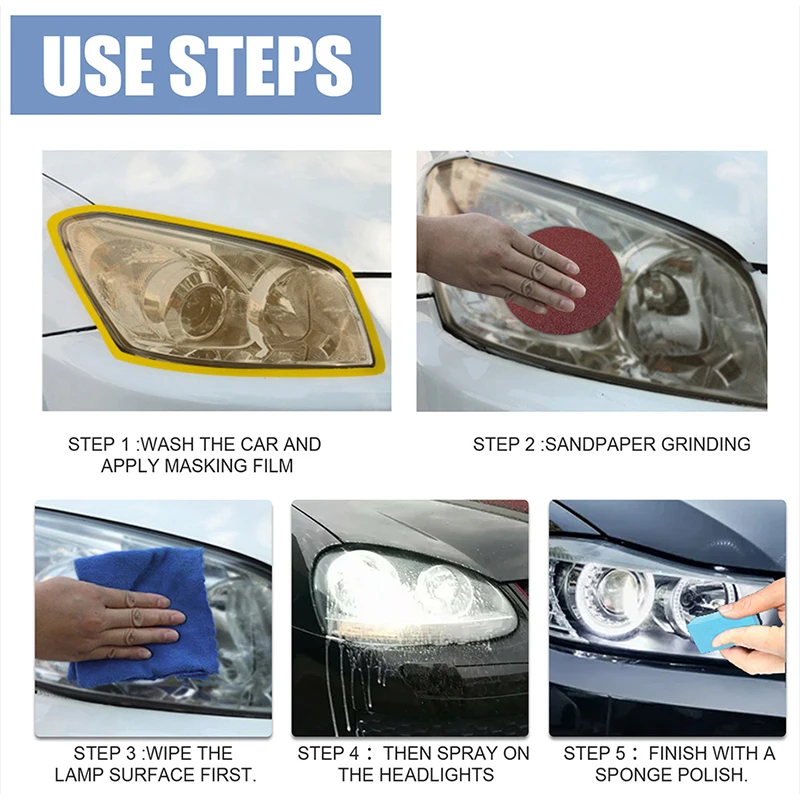 USE STEPS

STEP 1 :WASH THE CAR AND APPLY MASKING FILM

STEP 2 :SANDPAPER GRINDING

STEP 3 :WIPE THE LAMP SURFACE FIRST.

STEP 4： THEN SPRAY ON THE HEADLIGHTS

STEP 5： FINISH WITH A SPONGE POLISH.