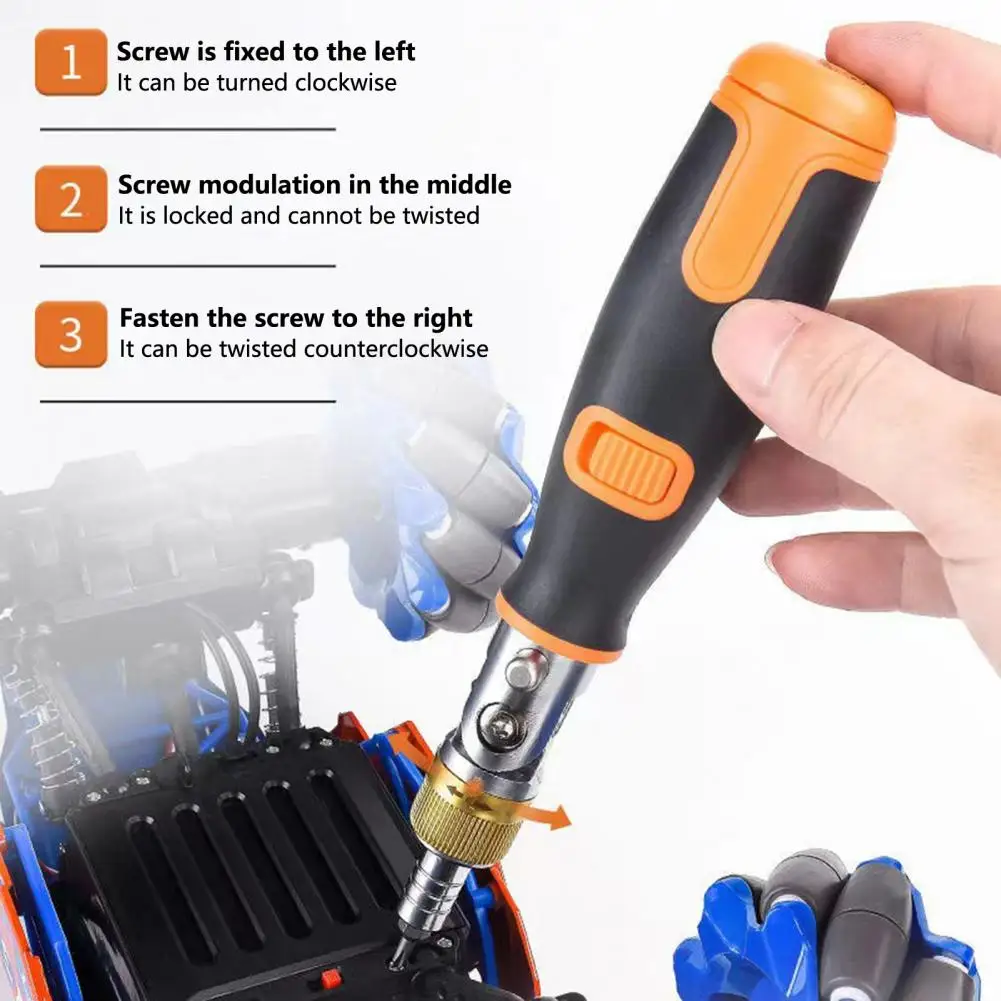 1 Screw is fixed to the left
It can be turned clockwise

2 Screw modulation in the middle
It is locked and cannot be twisted

3 Fasten the screw to the right
It can be twisted counterclockwise