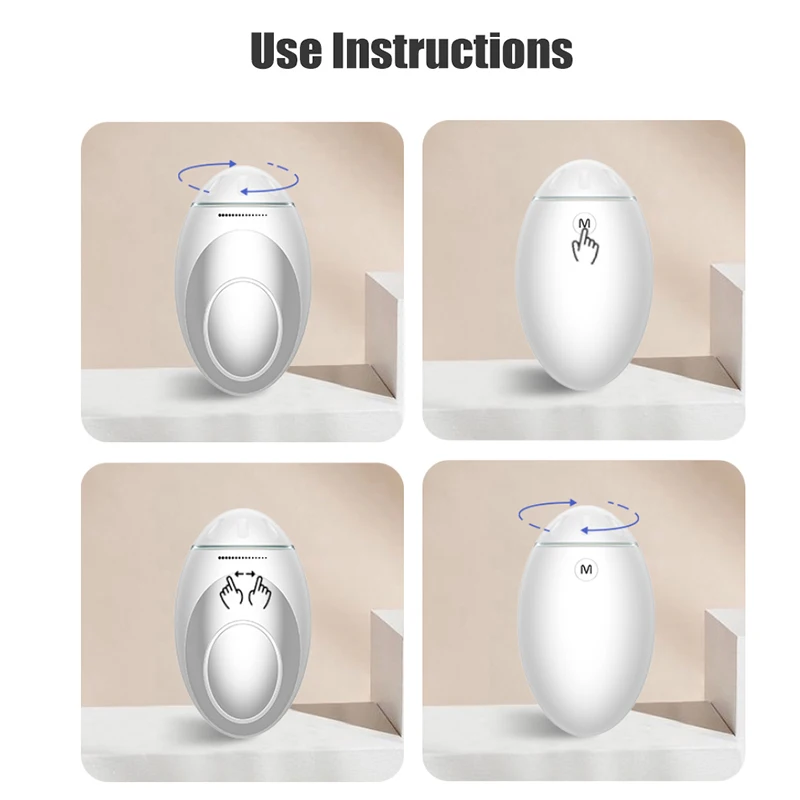 Use Instructions

M

M