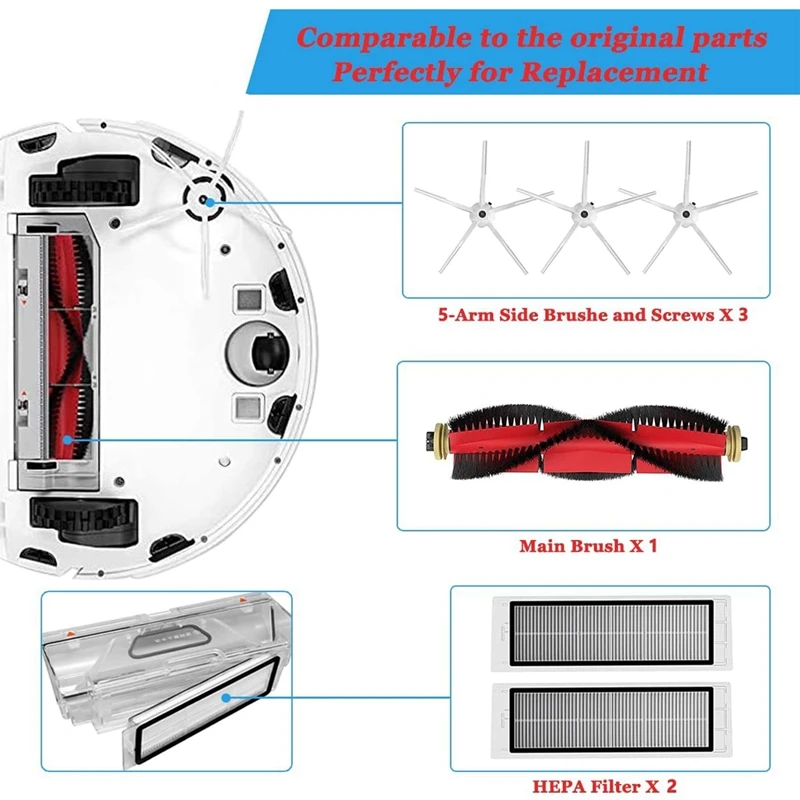 Comparable to the original parts
Perfectly for Replacement

5-Arm Side Brushe and Screws X 3

Main Brush X 1

HEPA Filter X 2