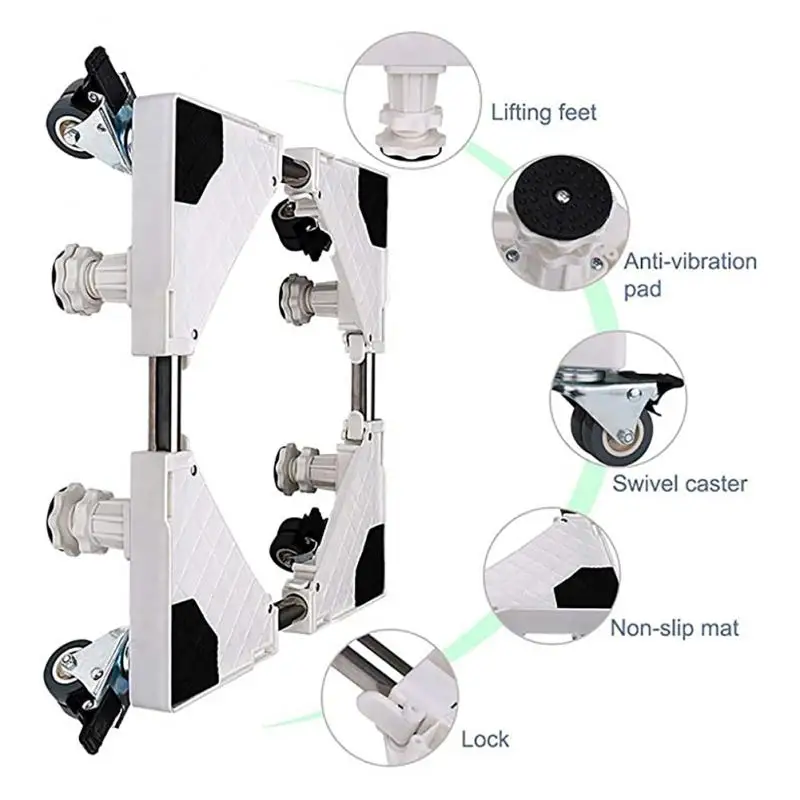 Lifting feet

Anti-vibration pad

Swivel caster

Non-slip mat

Lock