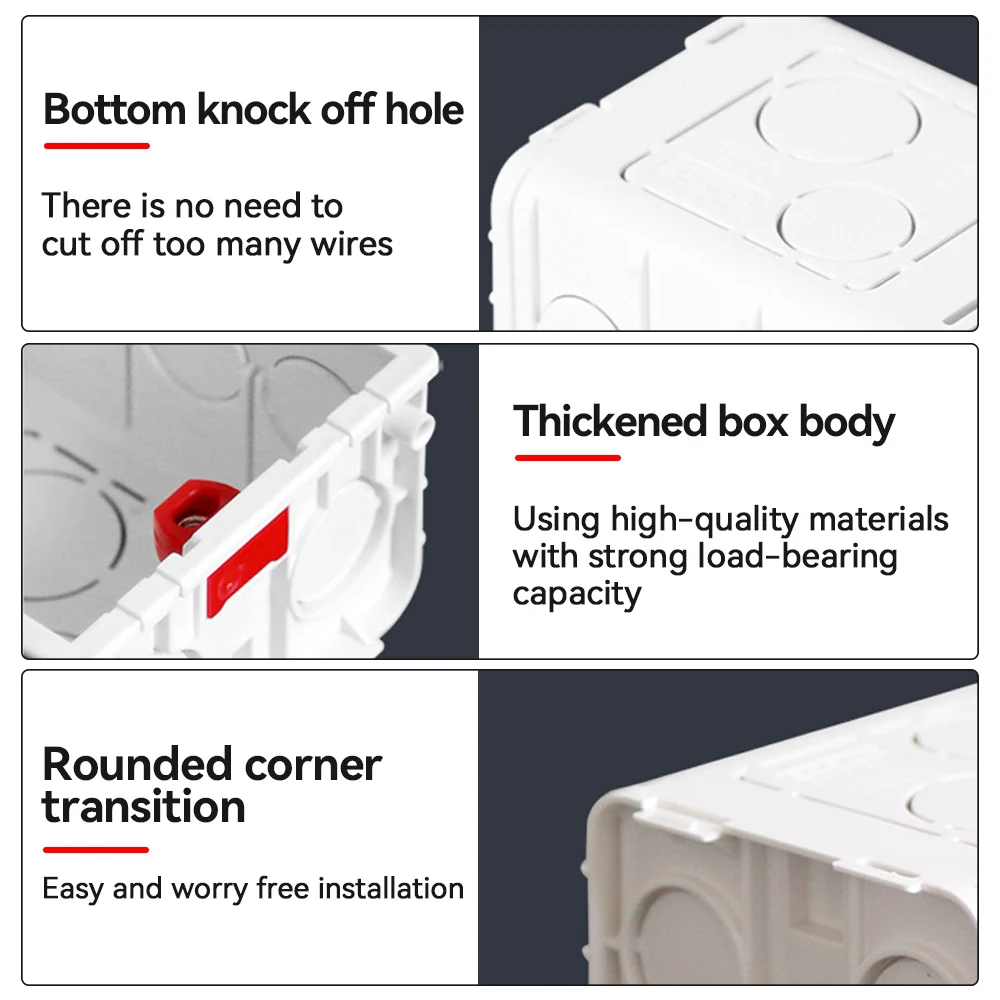 Bottom knock off hole

There is no need to cut off too many wires

Thickened box body

Using high-quality materials with strong load-bearing capacity

Rounded corner transition

Easy and worry free installation