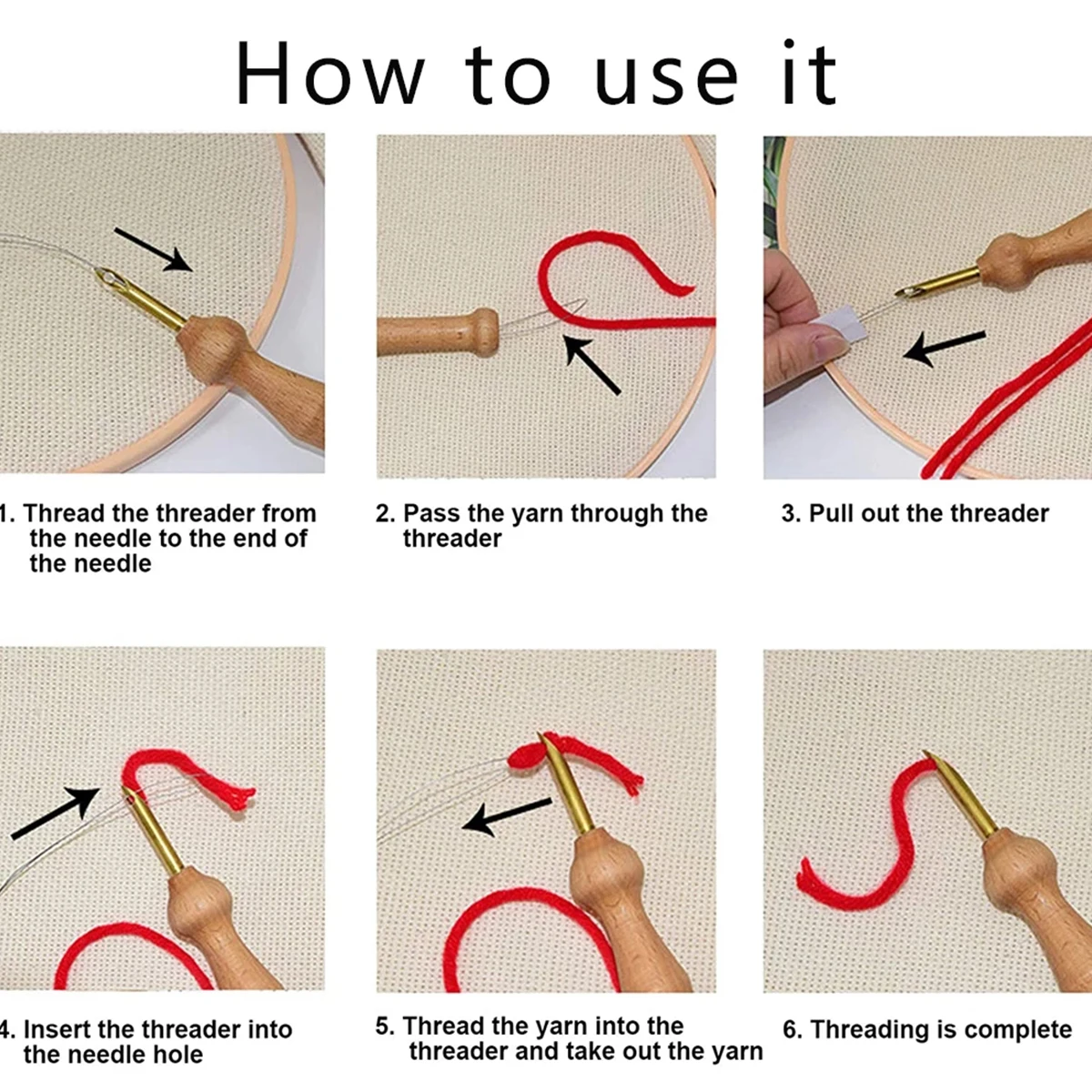 How to use it

1. Thread the threader from the needle to the end of the needle

2. Pass the yarn through the threader

3. Pull out the threader

4. Insert the threader into the needle hole

5. Thread the yarn into the threader and take out the yarn

6. Threading is complete