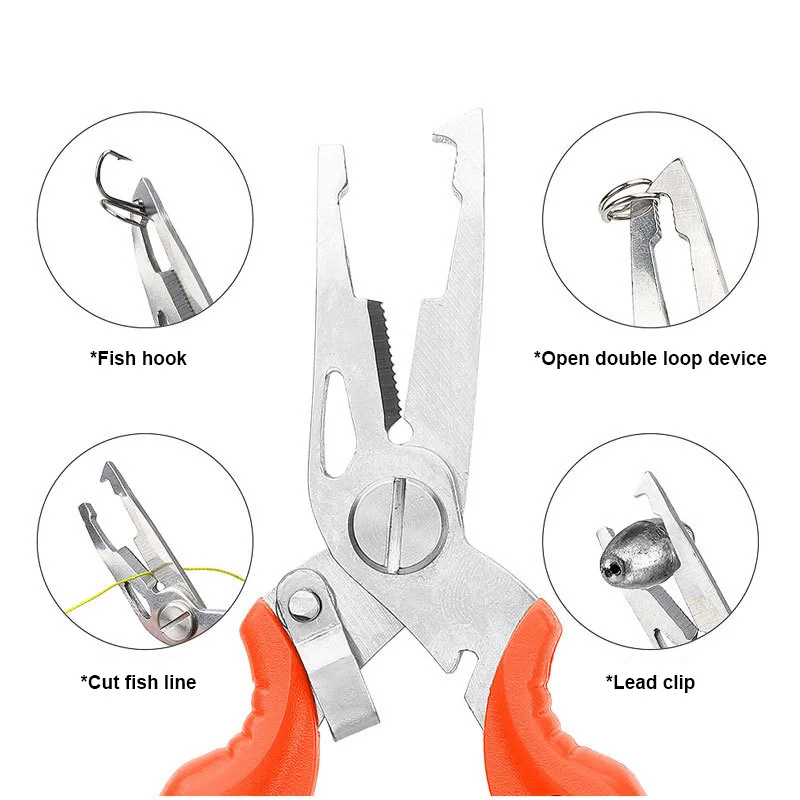 *Fish hook

*Open double loop device

*Cut fish line

*Lead clip