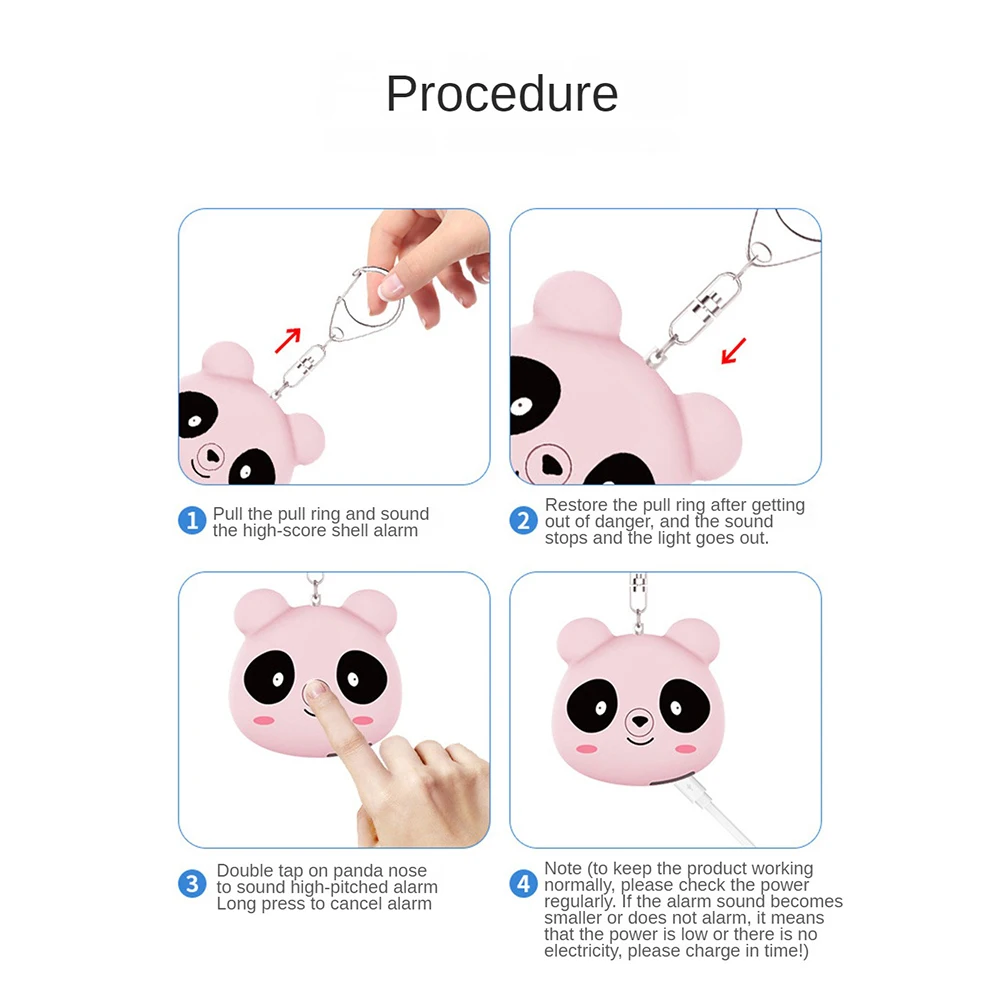 Procedure

1 Pull the pull ring and sound the high-score shell alarm

2 Restore the pull ring after getting out of danger, and the sound stops and the light goes out.

3 Double tap on panda nose to sound high-pitched alarm Long press to cancel alarm

4 Note (to keep the product working normally, please check the power regularly. If the alarm sound becomes smaller or does not alarm, it means that the power is low or there is no electricity, please charge in time!)