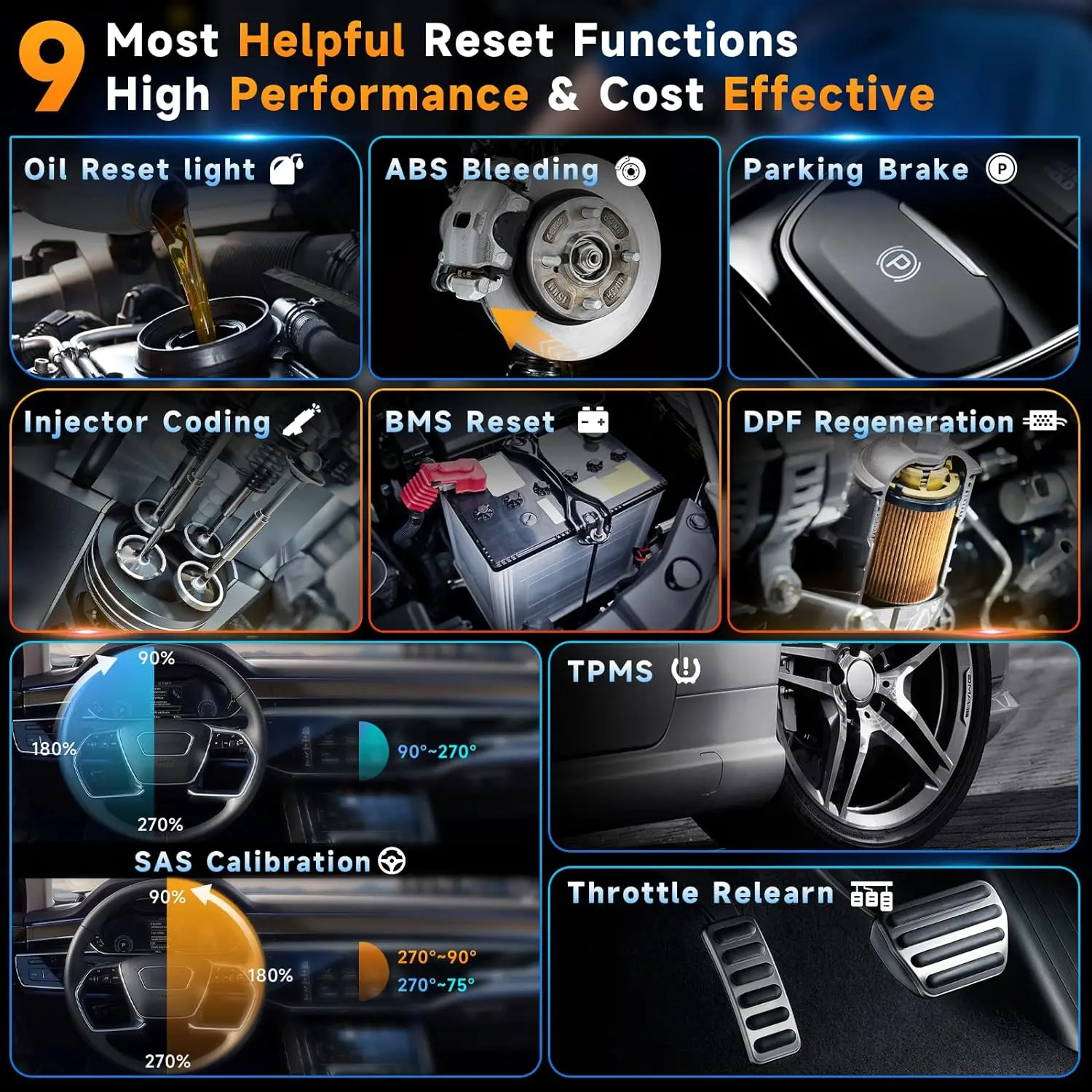 9 Most Helpful Reset Functions
High Performance & Cost Effective

Oil Reset light

ABS Bleeding

Parking Brake

Injector Coding

BMS Reset

DPF Regeneration

90%

180%

270%

90°~270°

SAS Calibration

90%

180%

270%

270°~90°

270°~75°

TPMS

Throttle Relearn