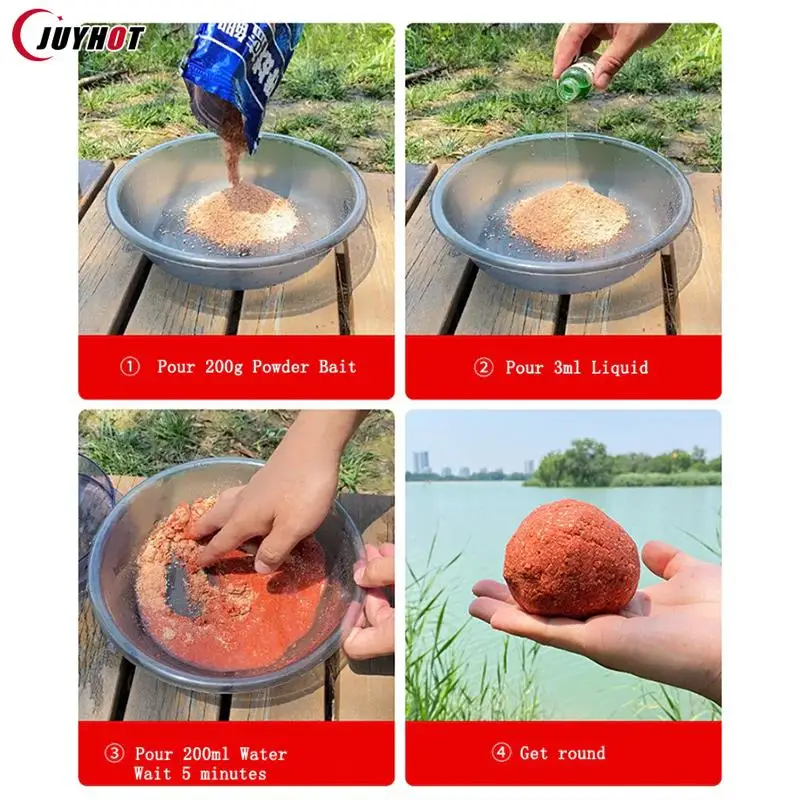 JUYHOT

① Pour 200g Powder Bait

② Pour 3ml Liquid

③ Pour 200ml Water
Wait 5 minutes

④ Get round