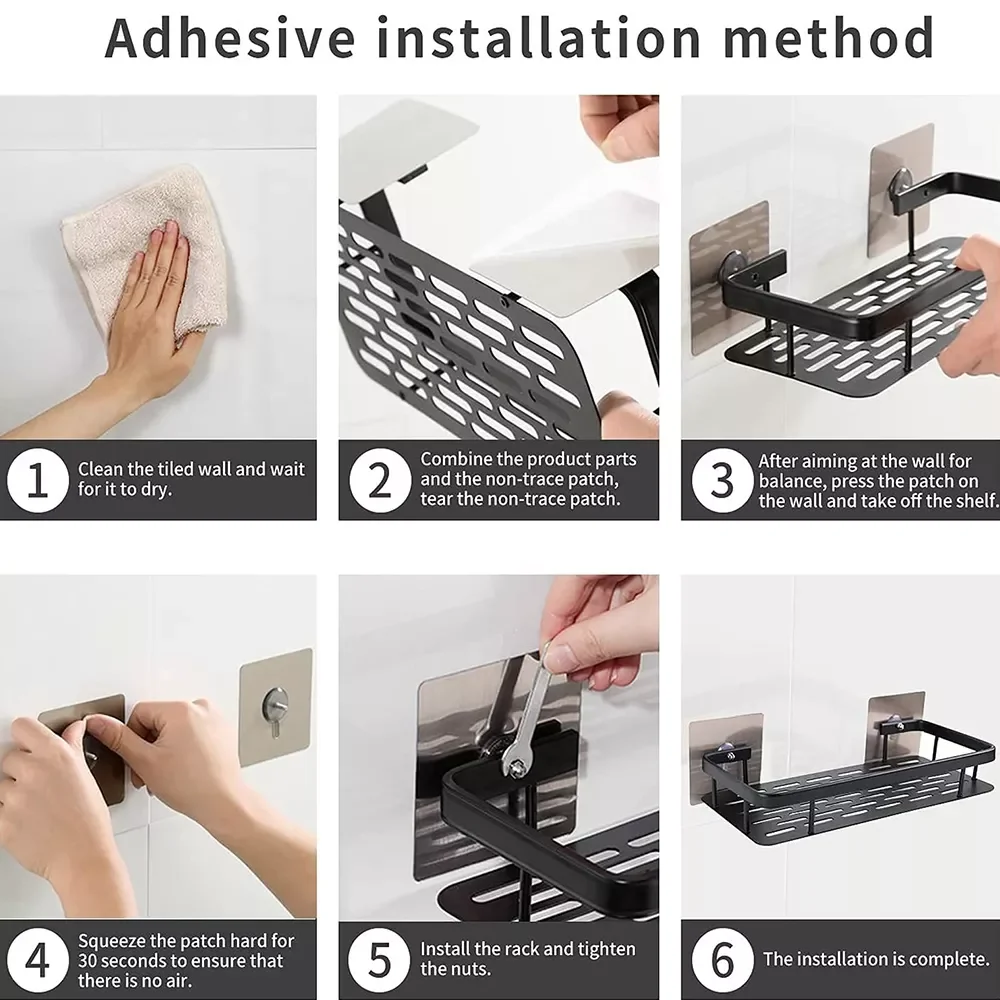 Adhesive installation method

1 Clean the tiled wall and wait for it to dry.

2 Combine the product parts and the non-trace patch, tear the non-trace patch.

3 After aiming at the wall for balance, press the patch on the wall and take off the shelf.

4 Squeeze the patch hard for 30 seconds to ensure that there is no air.

5 Install the rack and tighten the nuts.

6 The installation is complete.