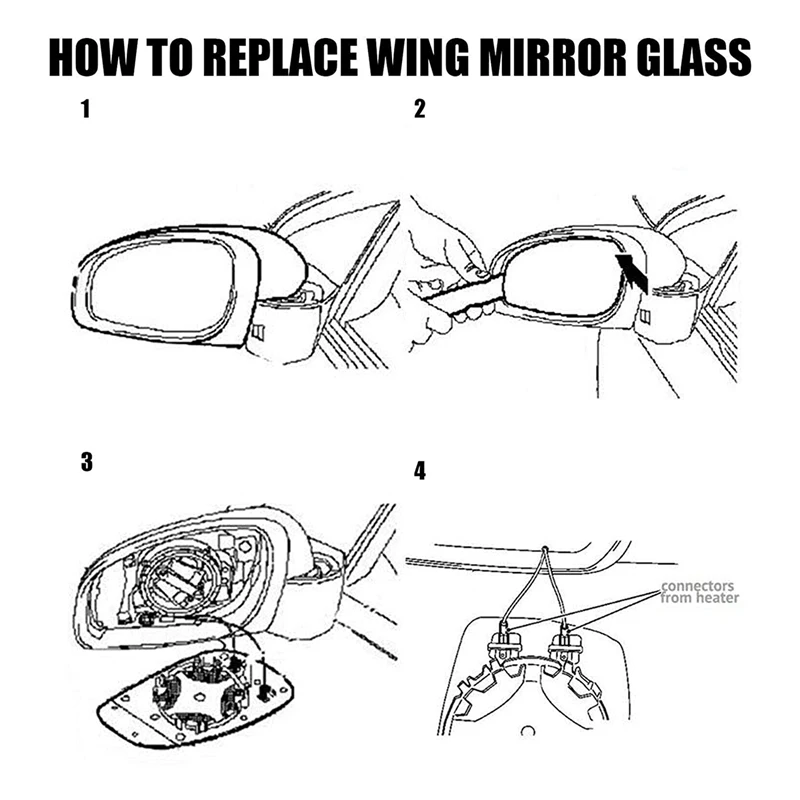 HOW TO REPLACE WING MIRROR GLASS

1

2

3

4

connectors from heater