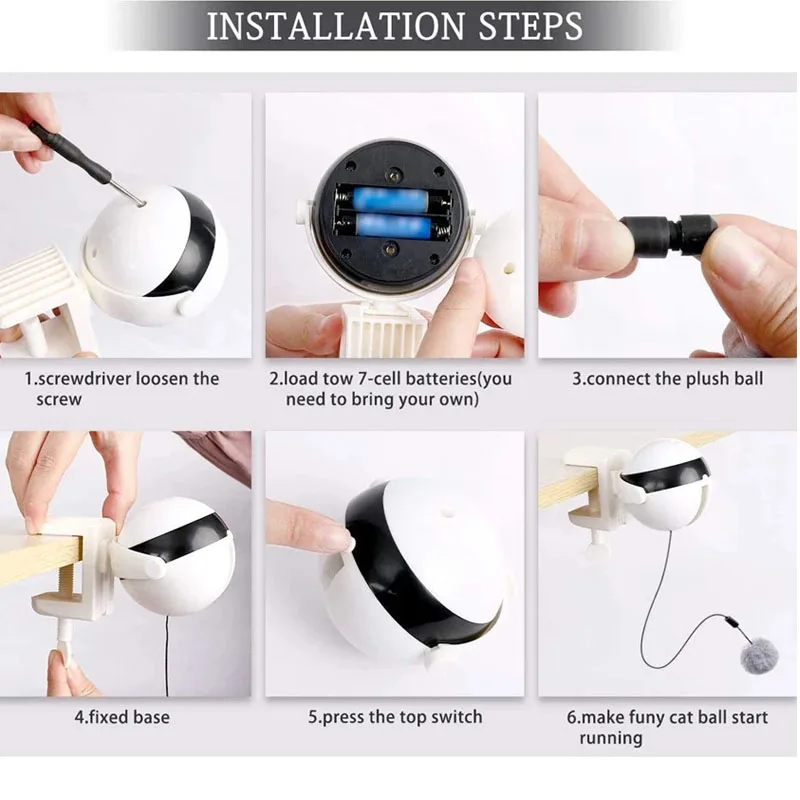 INSTALLATION STEPS

1.screwdriver loosen the screw

2.load tow 7-cell batteries(you need to bring your own)

3.connect the plush ball

4.fixed base

5.press the top switch

6.make funy cat ball start running