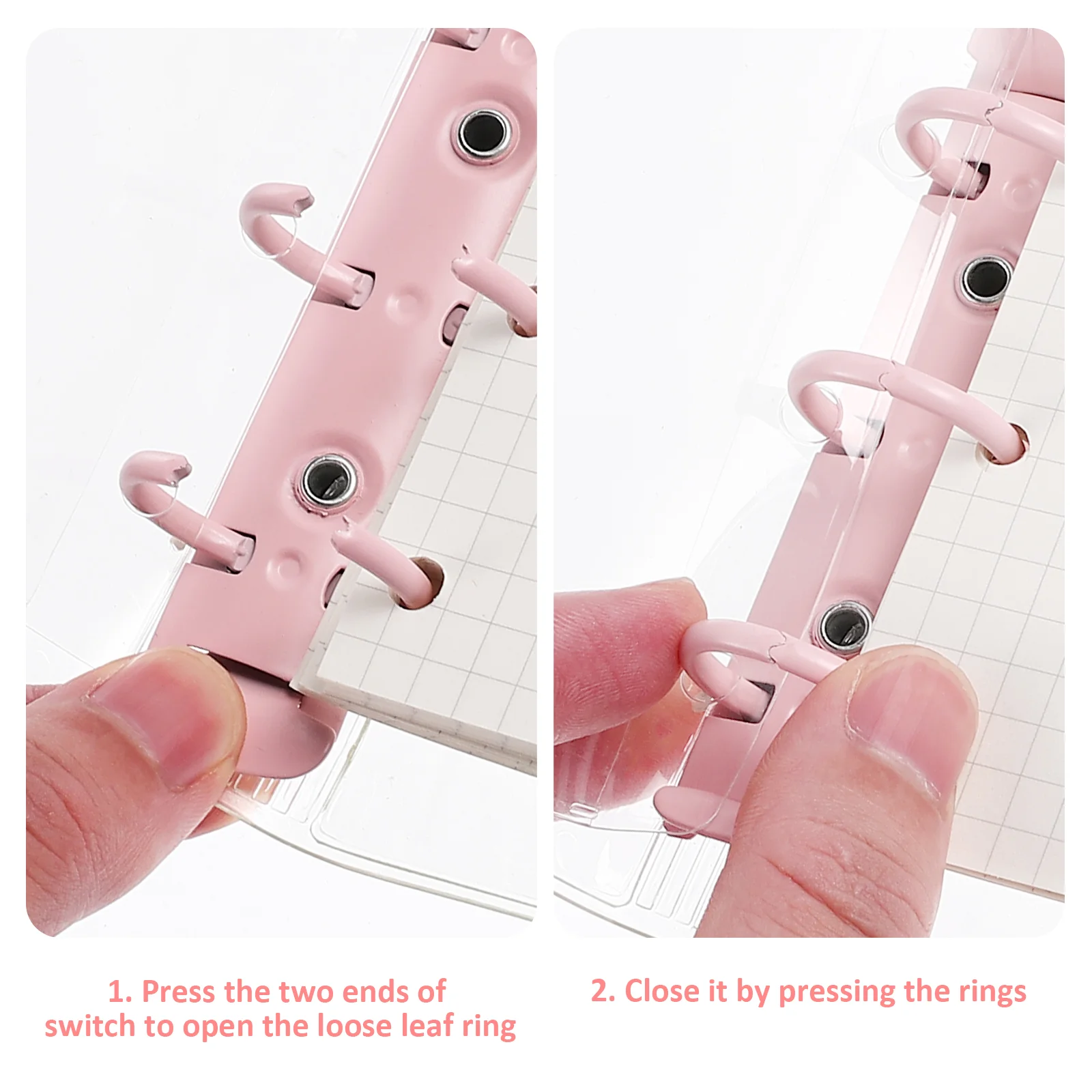 1. Press the two ends of switch to open the loose leaf ring

2. Close it by pressing the rings