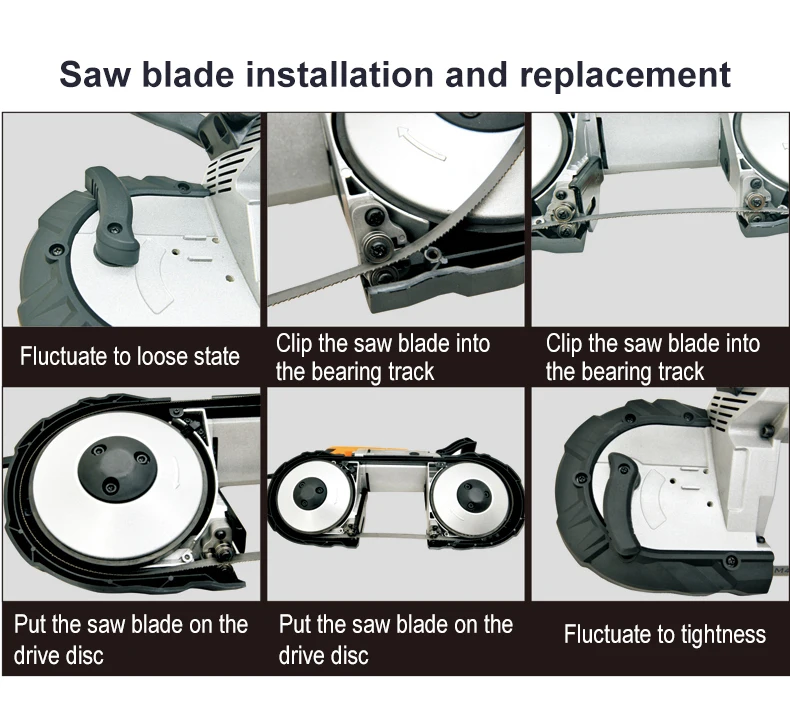 Saw blade installation and replacement

Fluctuate to loose state

Clip the saw blade into the bearing track

Clip the saw blade into the bearing track

Put the saw blade on the drive disc

Put the saw blade on the drive disc

Fluctuate to tightness