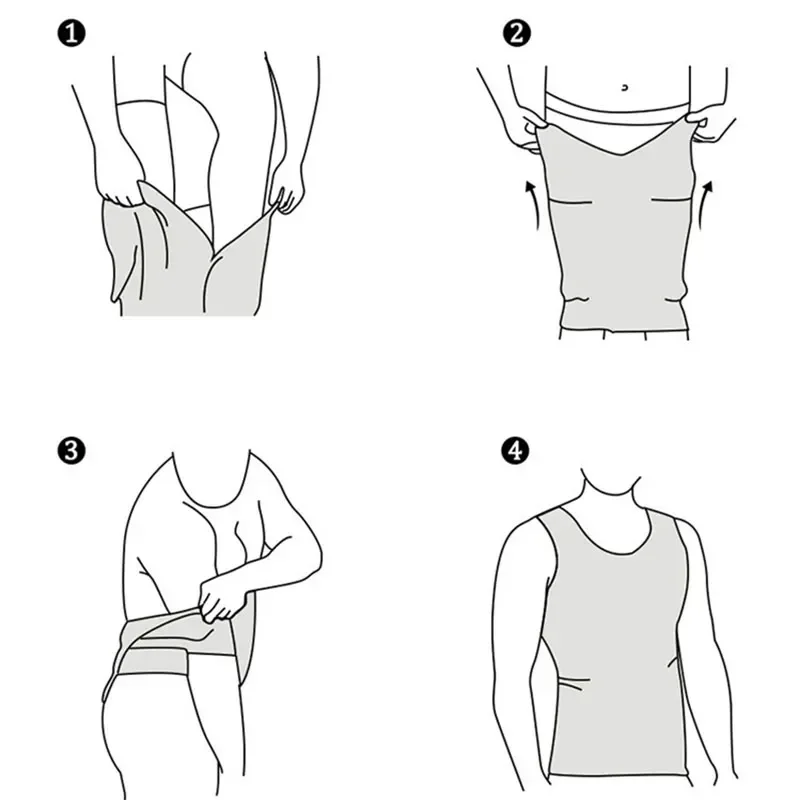 1

2

3

4