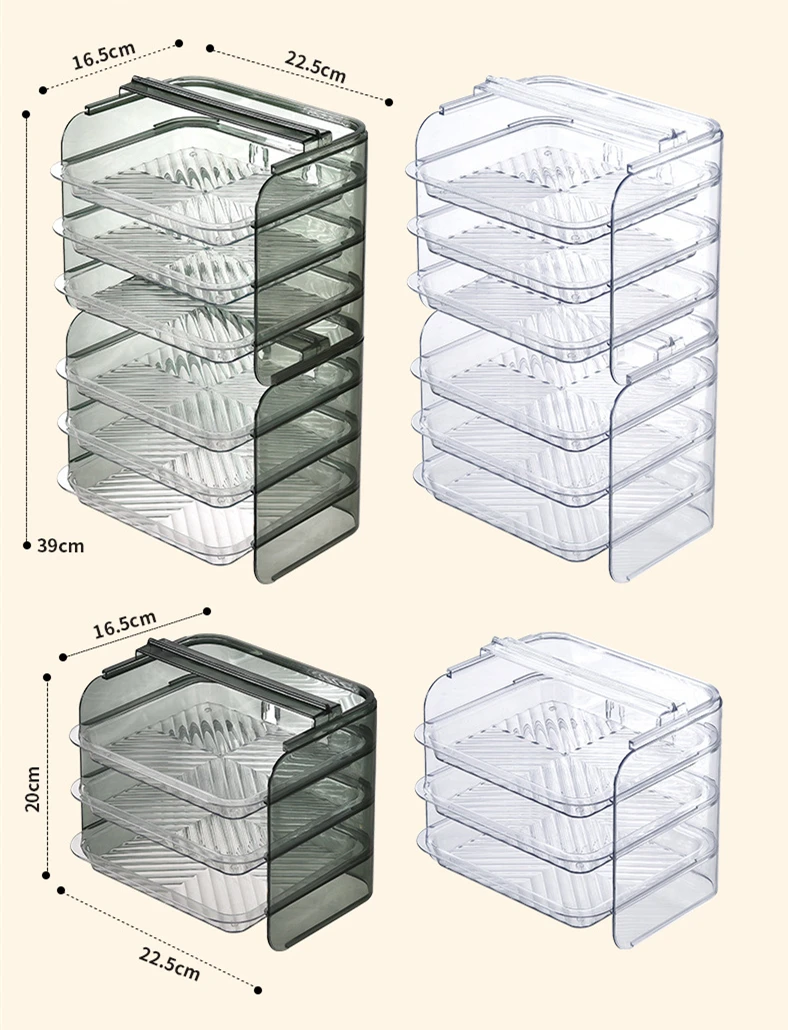 16.5cm

22.5cm

39cm

16.5cm

20cm

22.5cm