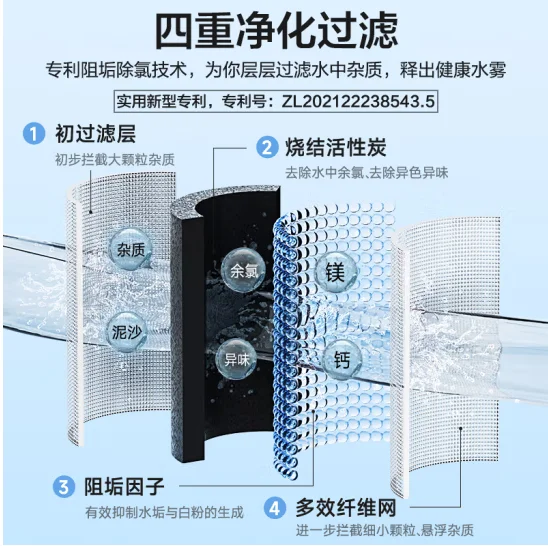 四重净化过滤

专利阻垢除氯技术，为你层层过滤水中杂质，释出健康水雾

实用新型专利，专利号：ZL202122238543.5

1 初过滤层
初步拦截大颗粒杂质

2 烧结活性炭
去除水中余氯、去除异色异味

杂质
泥沙
余氯
异味
镁
钙

3 阻垢因子
有效抑制水垢与白粉的生成

4 多效纤维网
进一步拦截细小颗粒、悬浮杂质