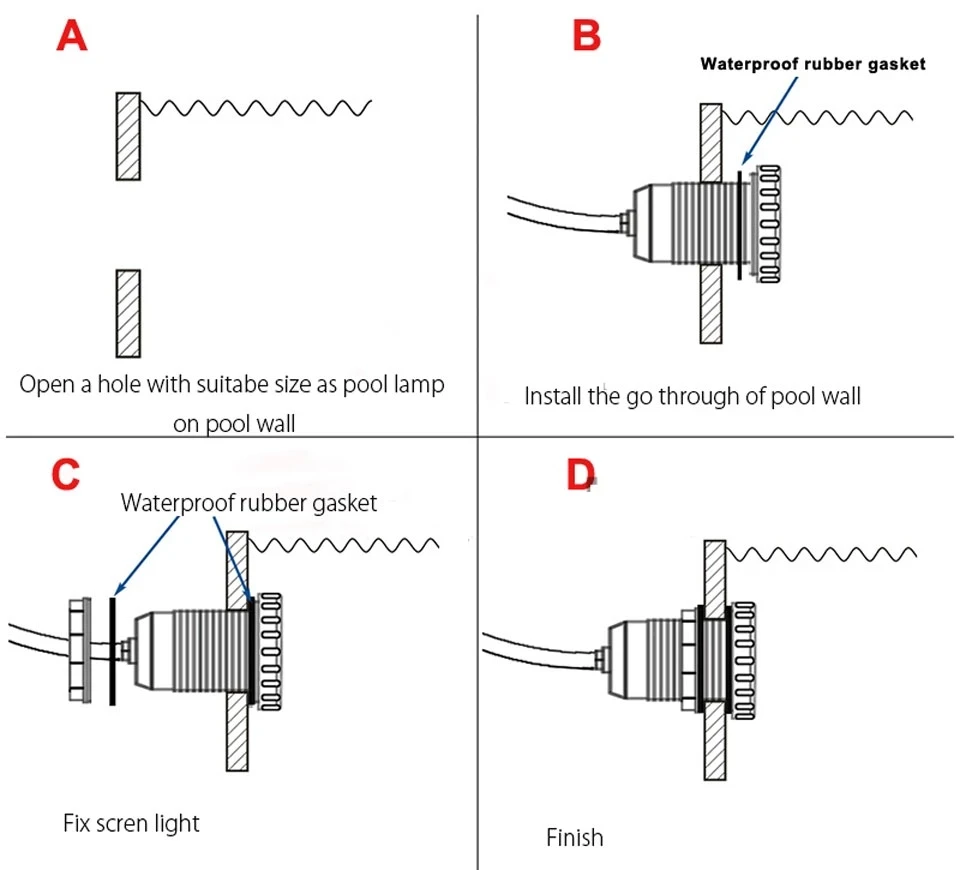 A

Open a hole with suitabe size as pool lamp on pool wall

B

Waterproof rubber gasket

Install the go through of pool wall

C

Waterproof rubber gasket

Fix scren light

D

Finish