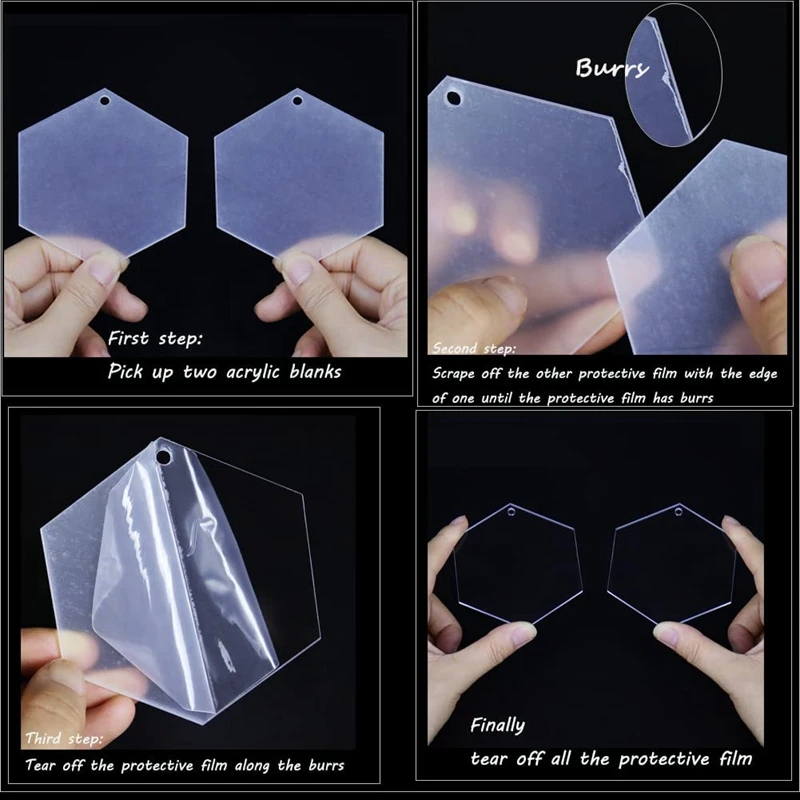 First step:
Pick up two acrylic blanks

Burrs

Second step:
Scrape off the other protective film with the edge of one until the protective film has burrs

Third step:
Tear off the protective film along the burrs

Finally
tear off all the protective film