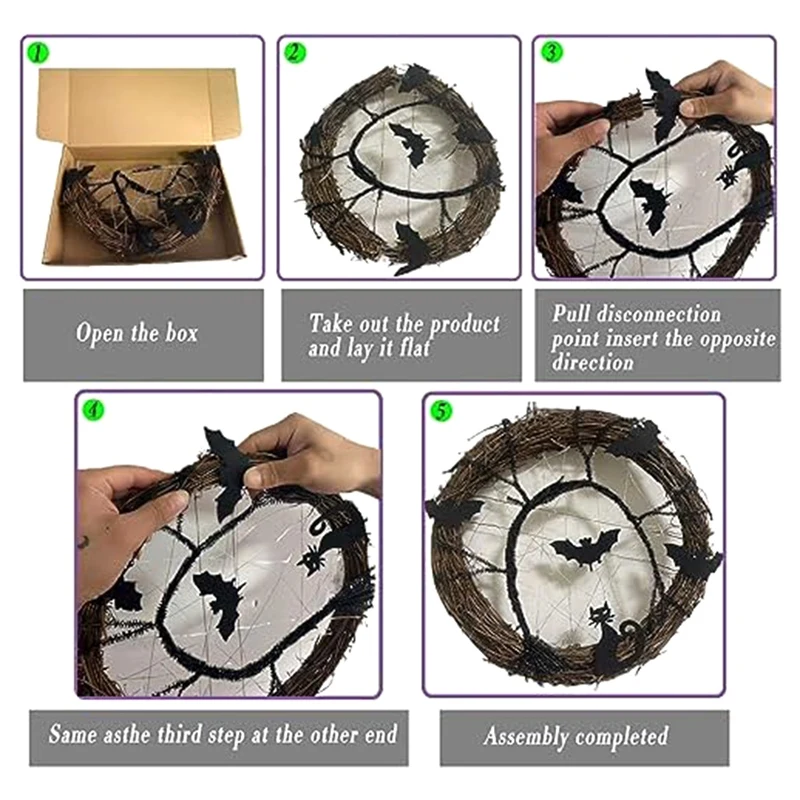 1

Open the box

2

Take out the product and lay it flat

3

Pull disconnection point insert the opposite direction

4

Same asthe third step at the other end

5

Assembly completed