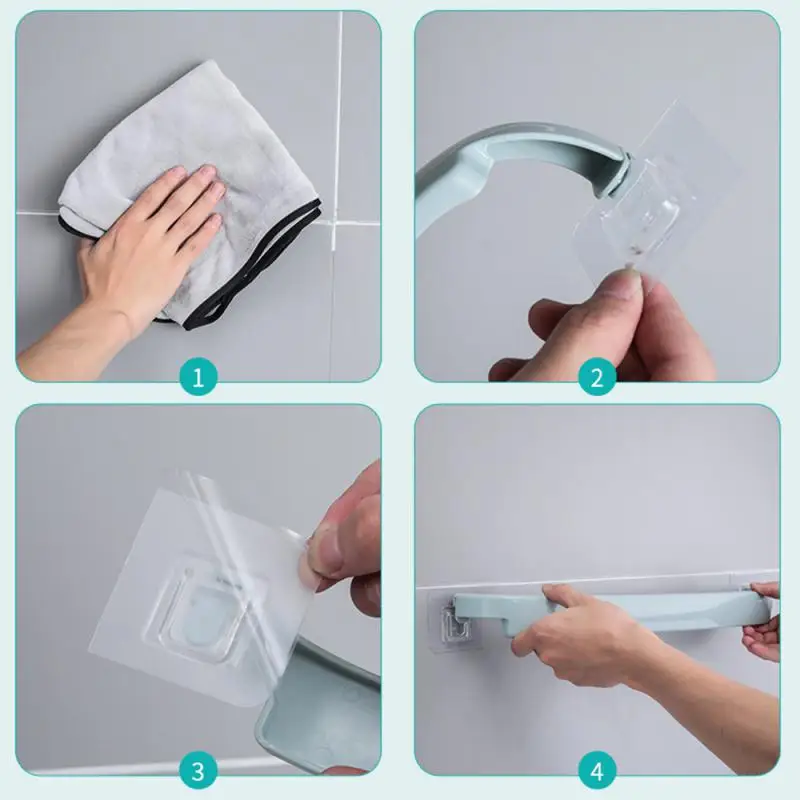 1

2

3

4