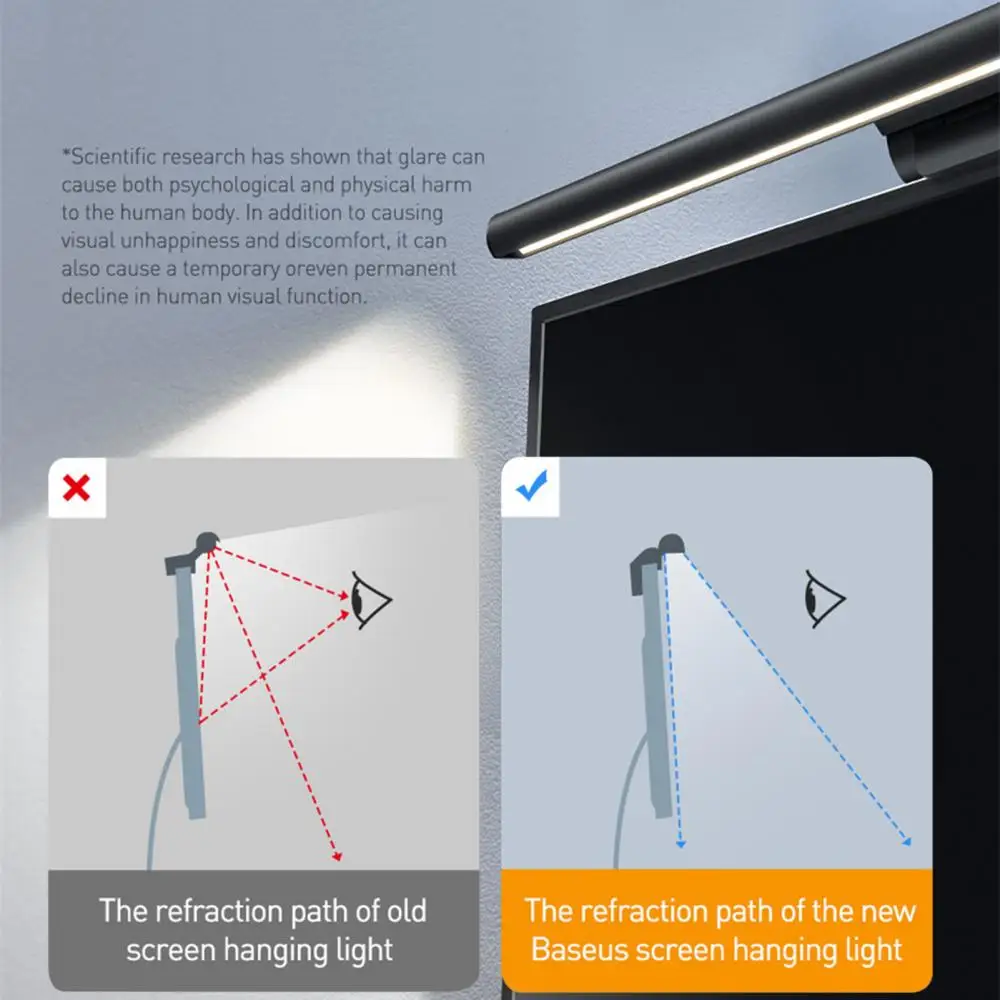 *Scientific research has shown that glare can cause both psychological and physical harm to the human body. In addition to causing visual unhappiness and discomfort, it can also cause a temporary oreven permanent decline in human visual function.

The refraction path of old screen hanging light

The refraction path of the new Baseus screen hanging light