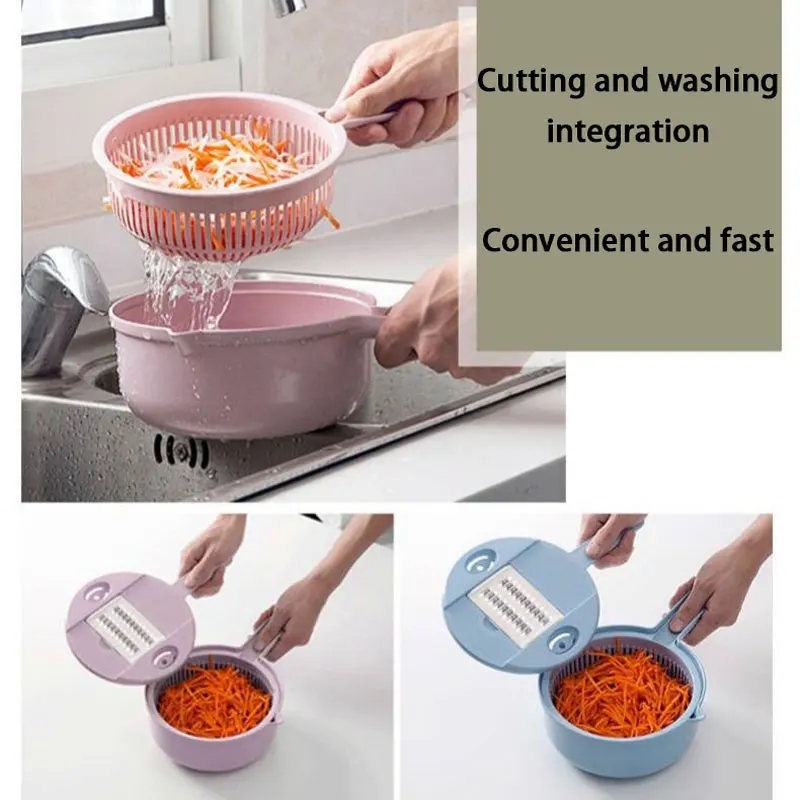 Cutting and washing integration

Convenient and fast