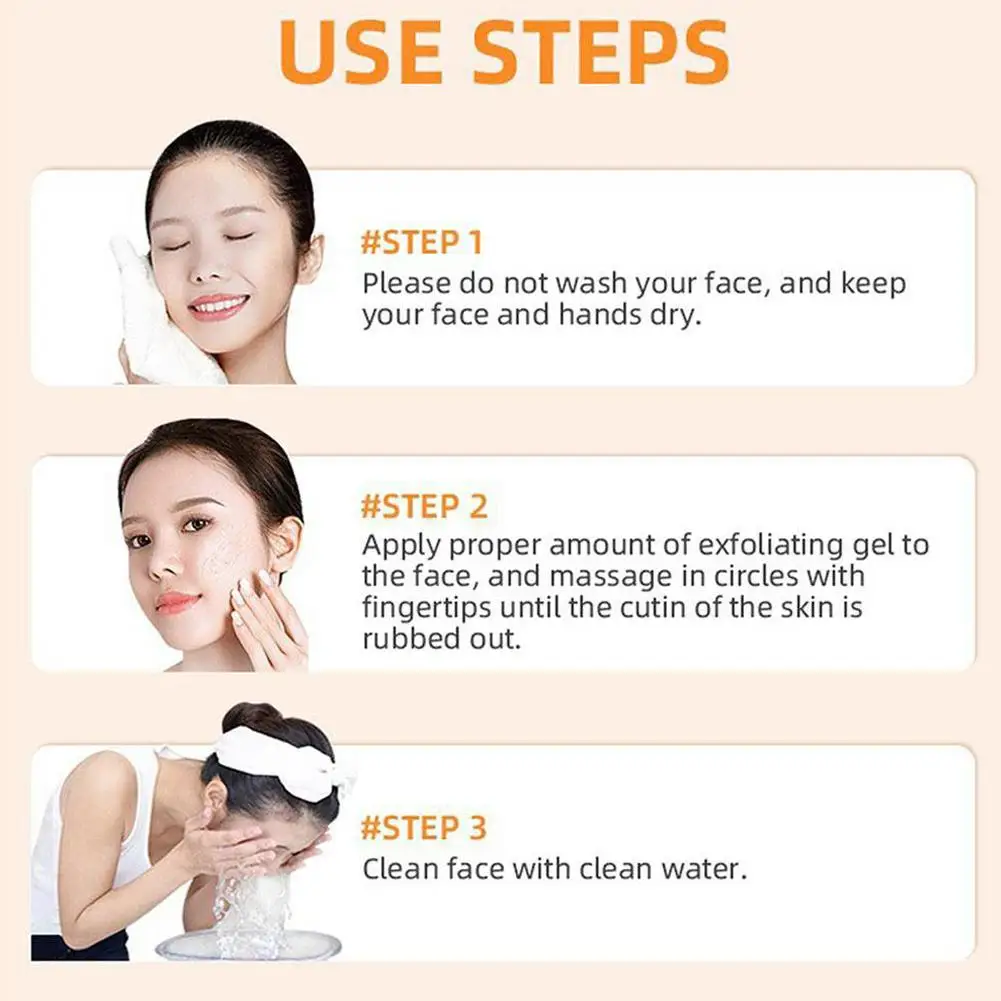 USE STEPS

#STEP 1
Please do not wash your face, and keep your face and hands dry.

#STEP 2
Apply proper amount of exfoliating gel to the face, and massage in circles with fingertips until the cutin of the skin is rubbed out.

#STEP 3
Clean face with clean water.