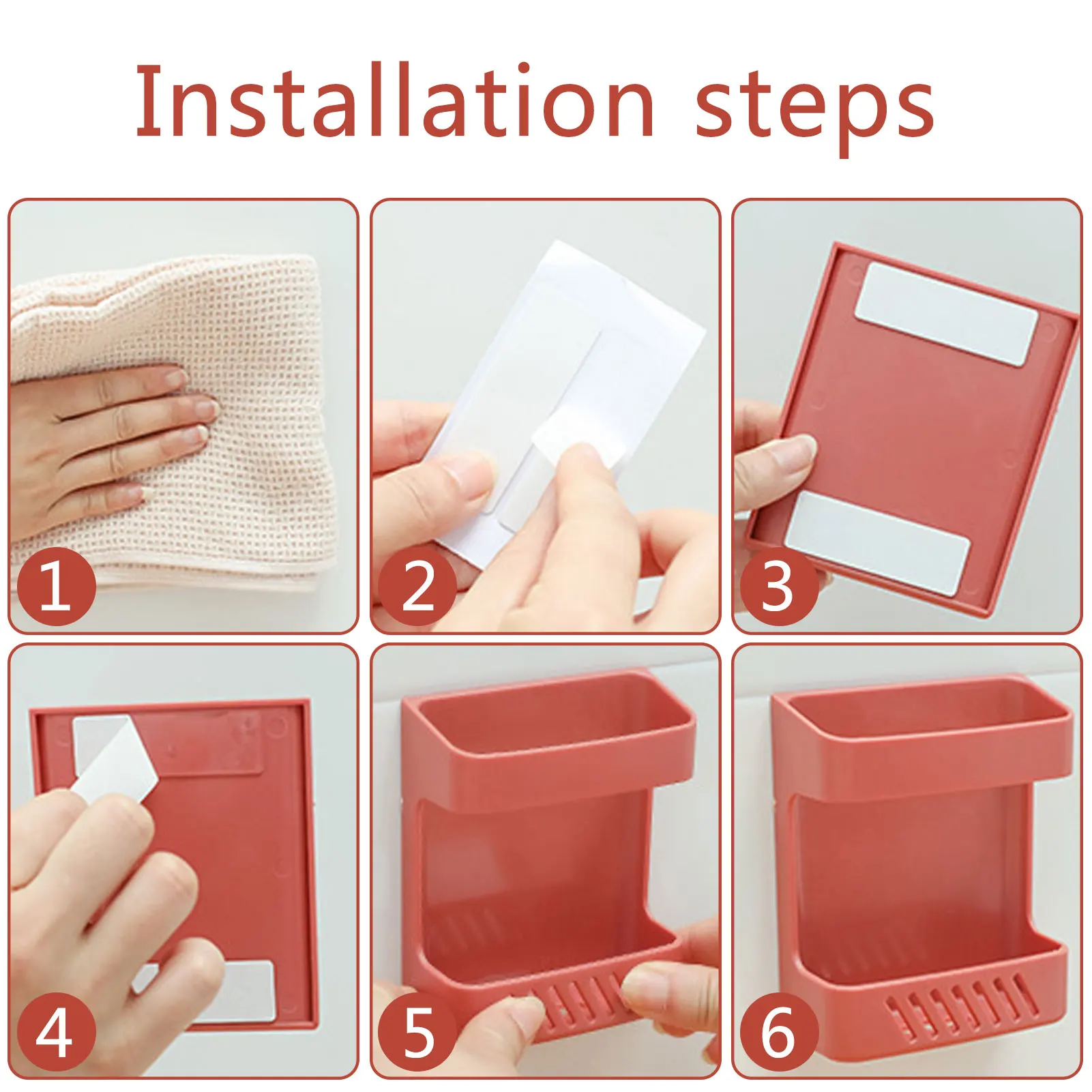 Installation steps

1

2

3

4

5

6