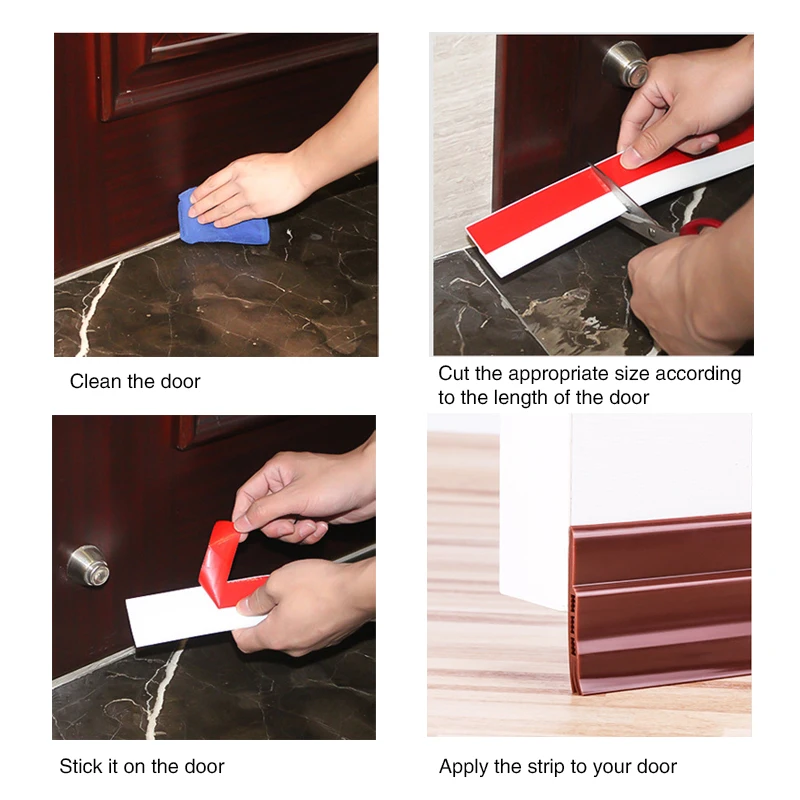 Clean the door

Cut the appropriate size according to the length of the door

Stick it on the door

Apply the strip to your door