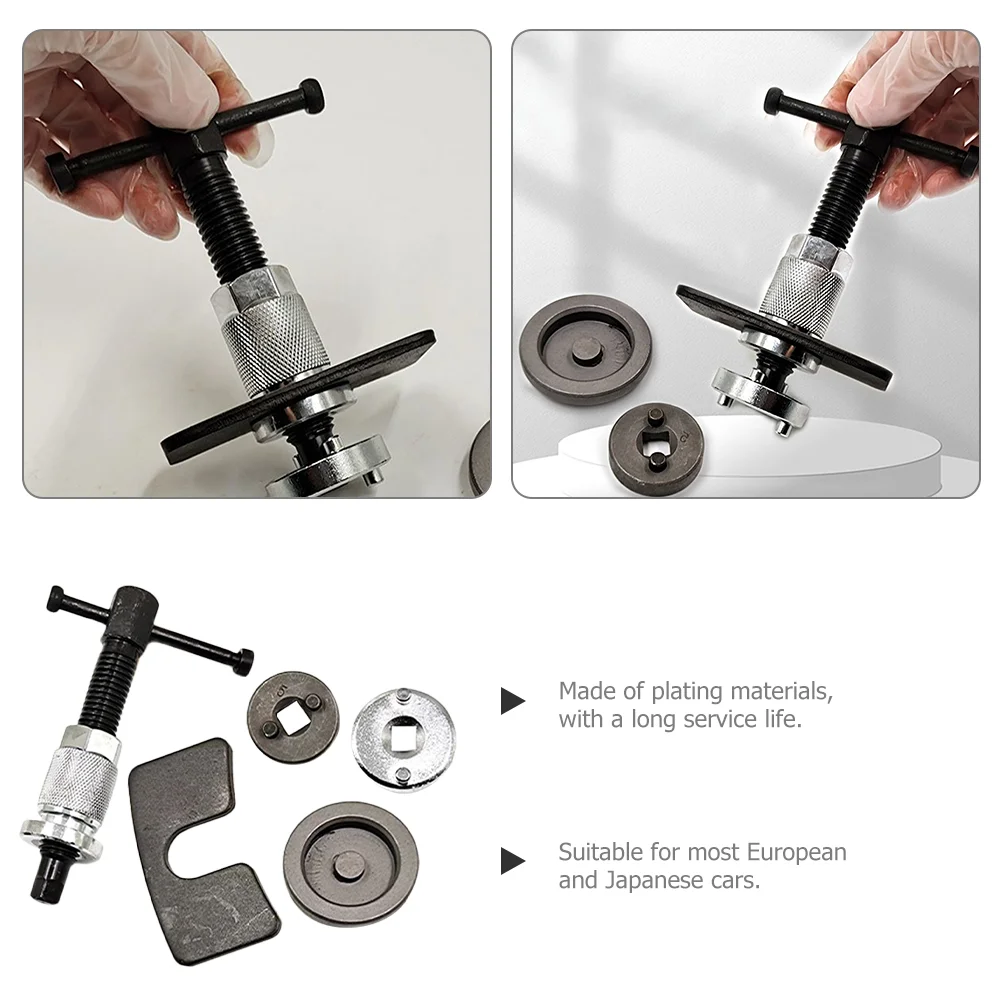 Made of plating materials, with a long service life.

Suitable for most European and Japanese cars.