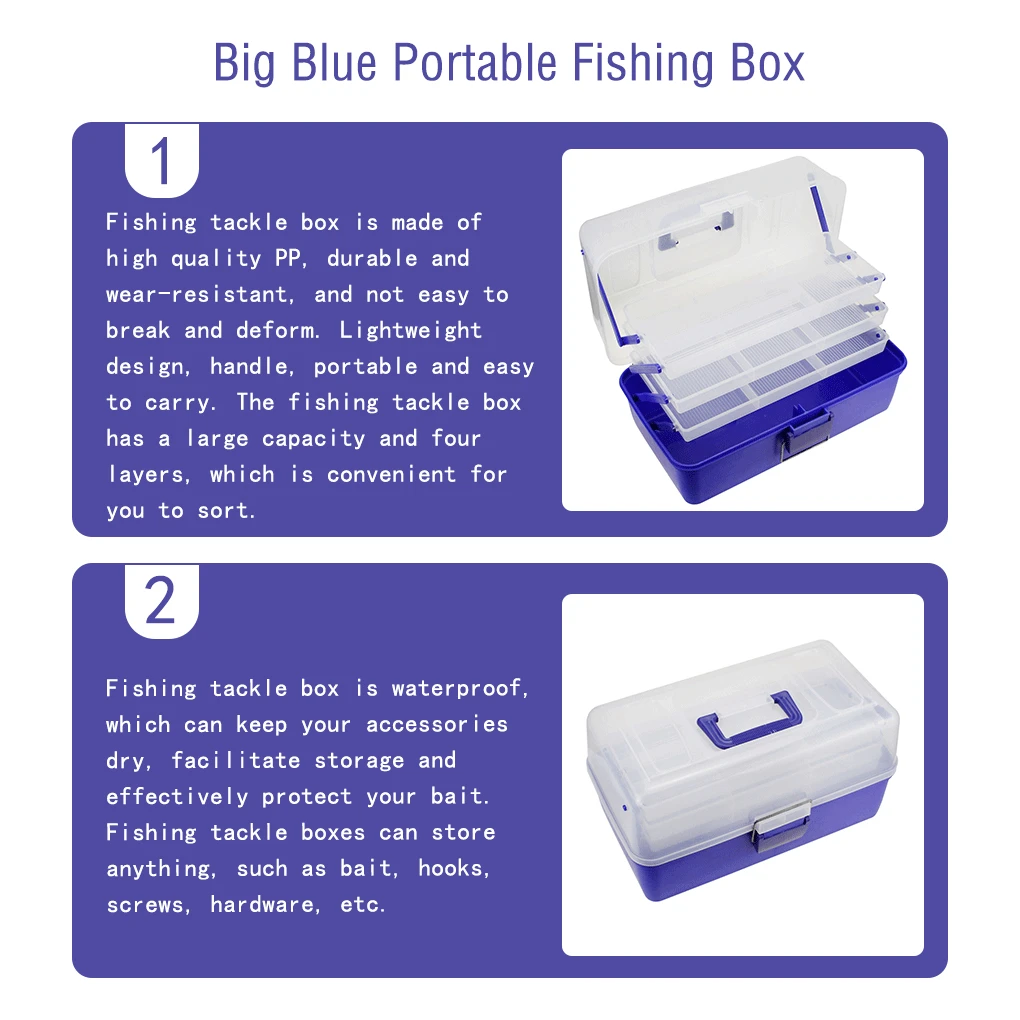 Big Blue Portable Fishing Box

1

Fishing tackle box is made of high quality PP, durable and wear-resistant, and not easy to break and deform. Lightweight design, handle, portable and easy to carry. The fishing tackle box has a large capacity and four layers, which is convenient for you to sort.

2

Fishing tackle box is waterproof, which can keep your accessories dry, facilitate storage and effectively protect your bait. Fishing tackle boxes can store anything, such as bait, hooks, screws, hardware, etc.