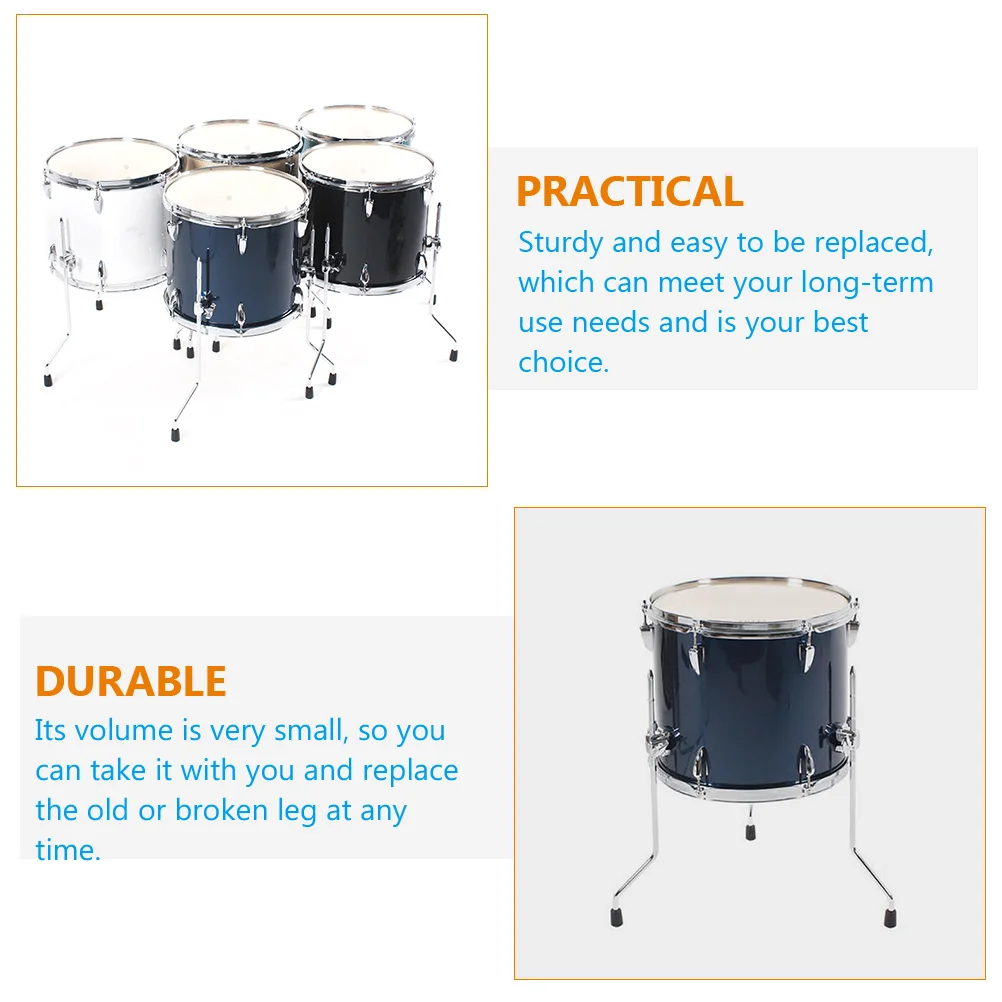 PRACTICAL
Sturdy and easy to be replaced, which can meet your long-term use needs and is your best choice.

DURABLE
Its volume is very small, so you can take it with you and replace the old or broken leg at any time.