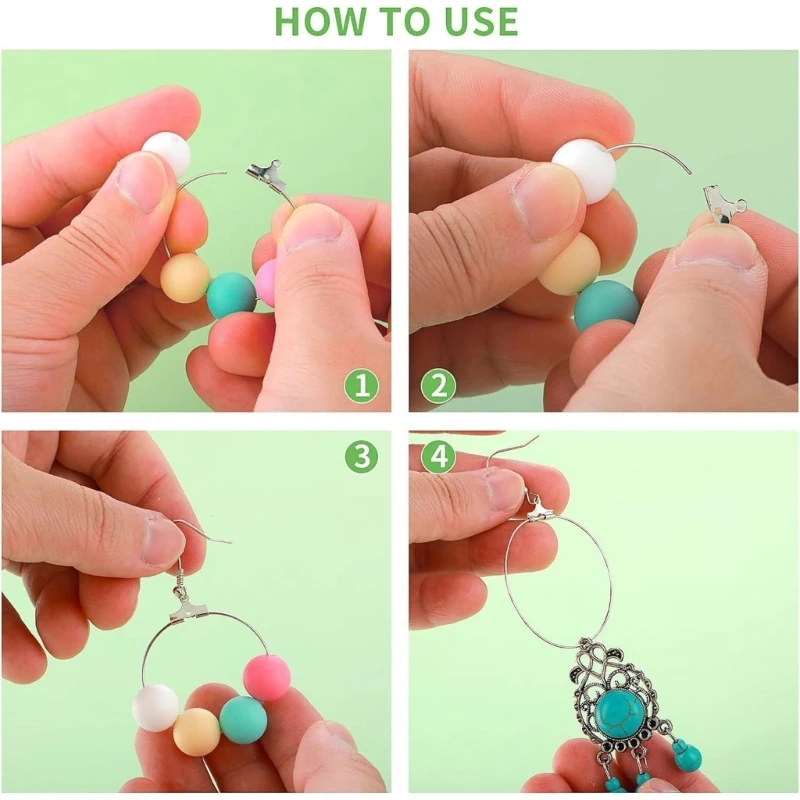 HOW TO USE

1

2

3

4