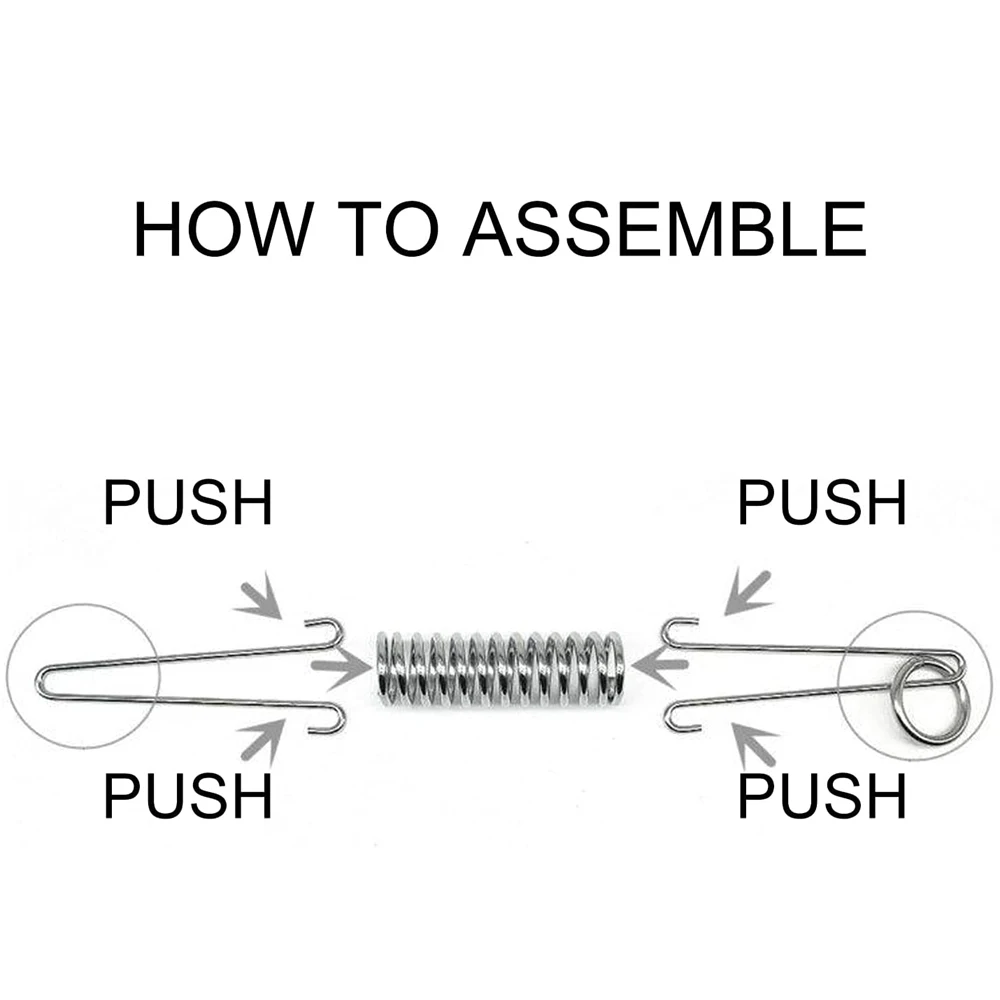 HOW TO ASSEMBLE

PUSH

PUSH

PUSH

PUSH