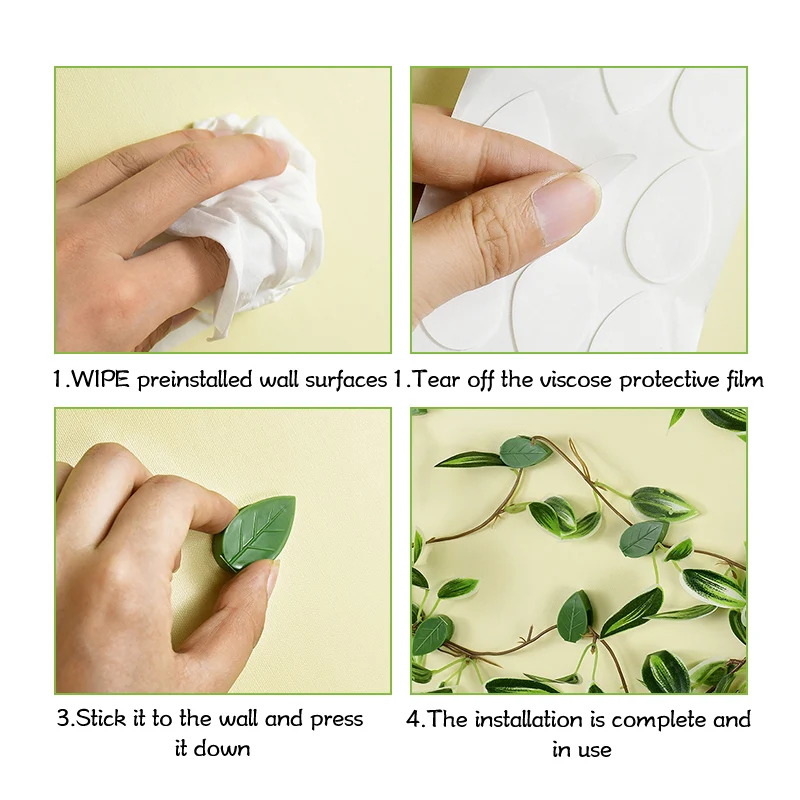 1.WIPE preinstalled wall surfaces

1.Tear off the viscose protective film

3.Stick it to the wall and press it down

4.The installation is complete and in use