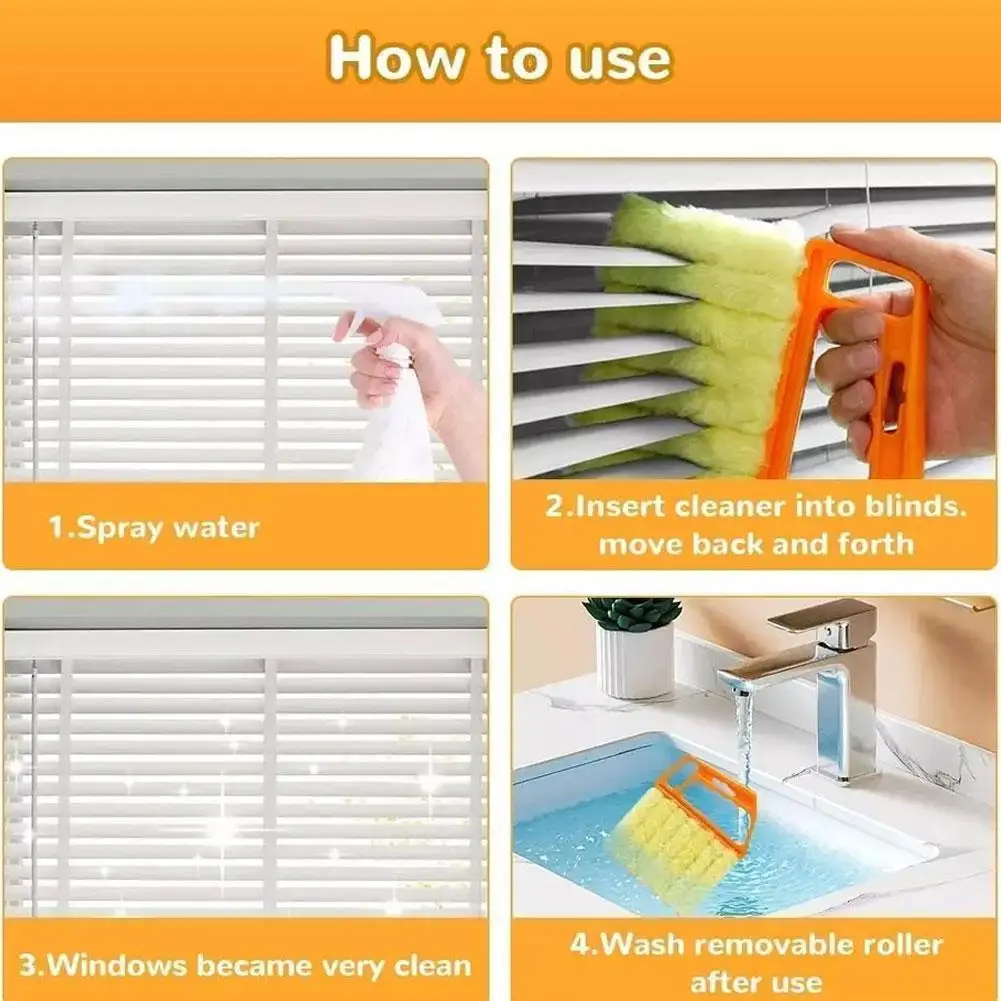 How to use

1.Spray water

2.Insert cleaner into blinds. move back and forth

3.Windows became very clean

4.Wash removable roller after use