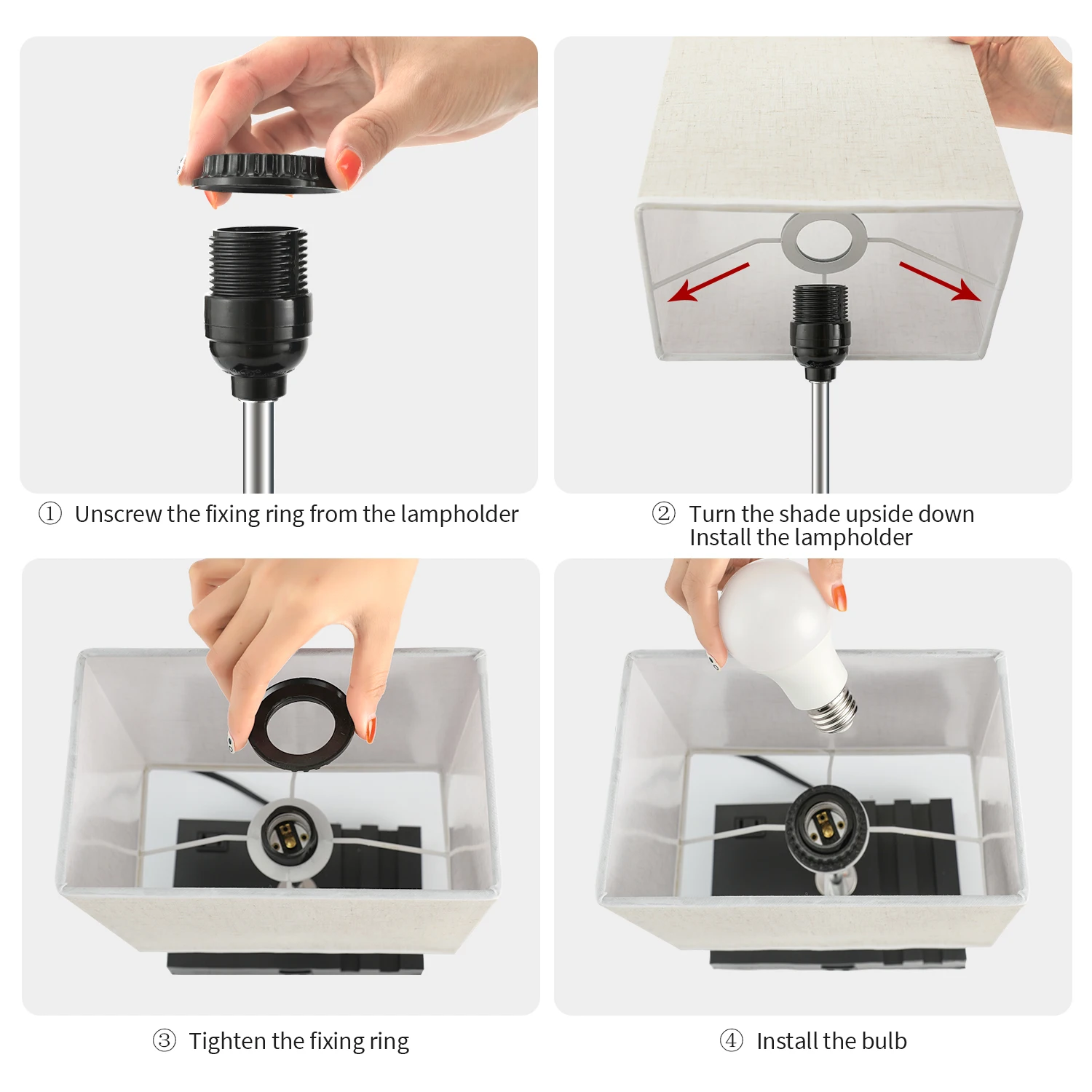 ① Unscrew the fixing ring from the lampholder

② Turn the shade upside down
Install the lampholder

③ Tighten the fixing ring

④ Install the bulb