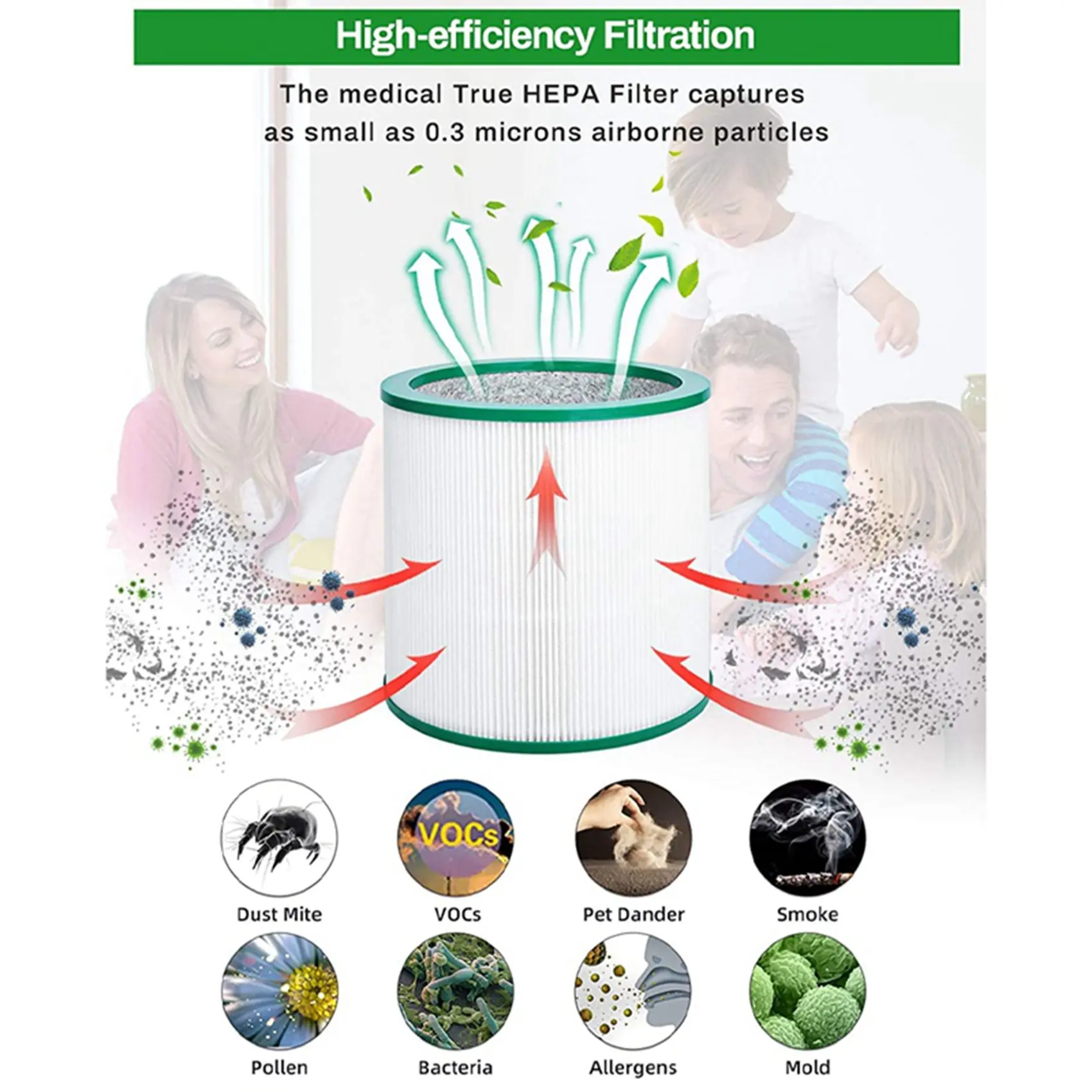 High-efficiency Filtration

The medical True HEPA Filter captures as small as 0.3 microns airborne particles

VOCs

Dust Mite

VOCs

Pet Dander

Smoke

Pollen

Bacteria

Allergens

Mold