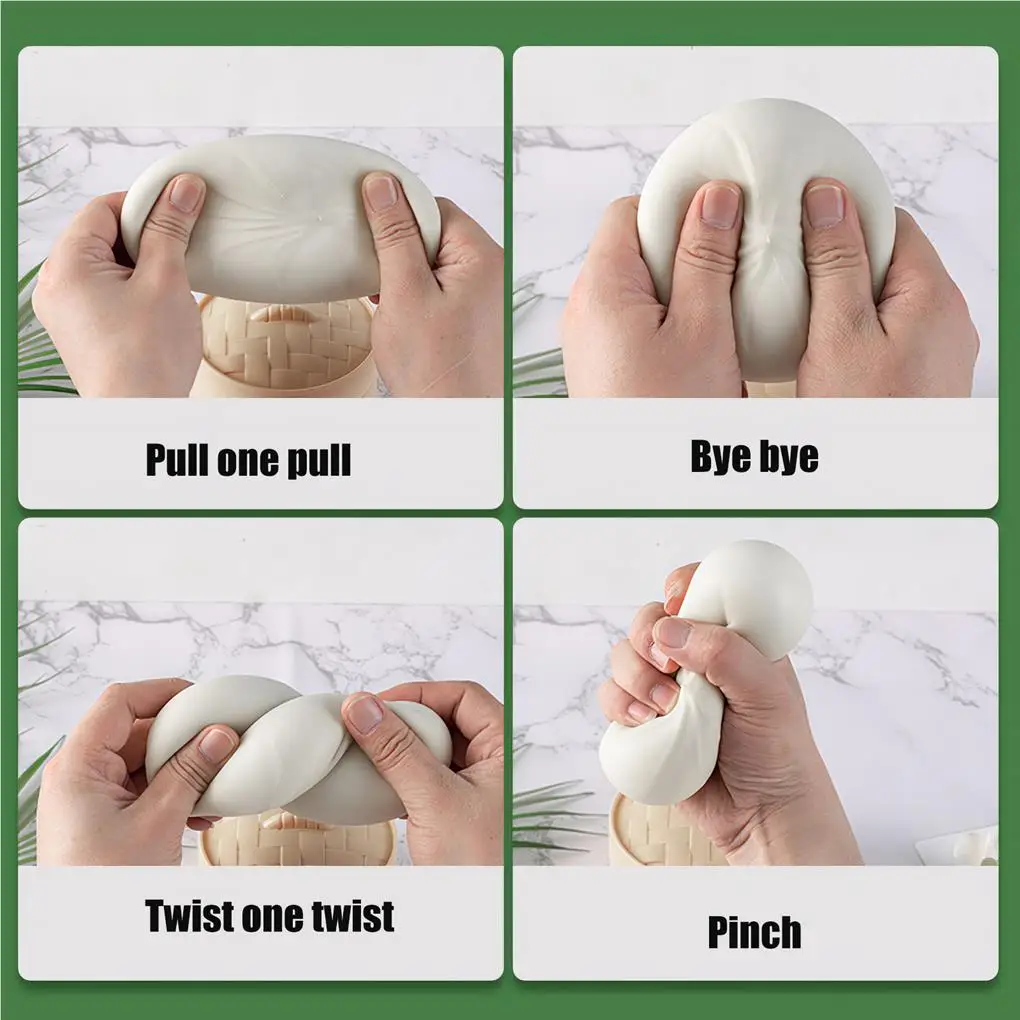 Pull one pull

Bye bye

Twist one twist

Pinch