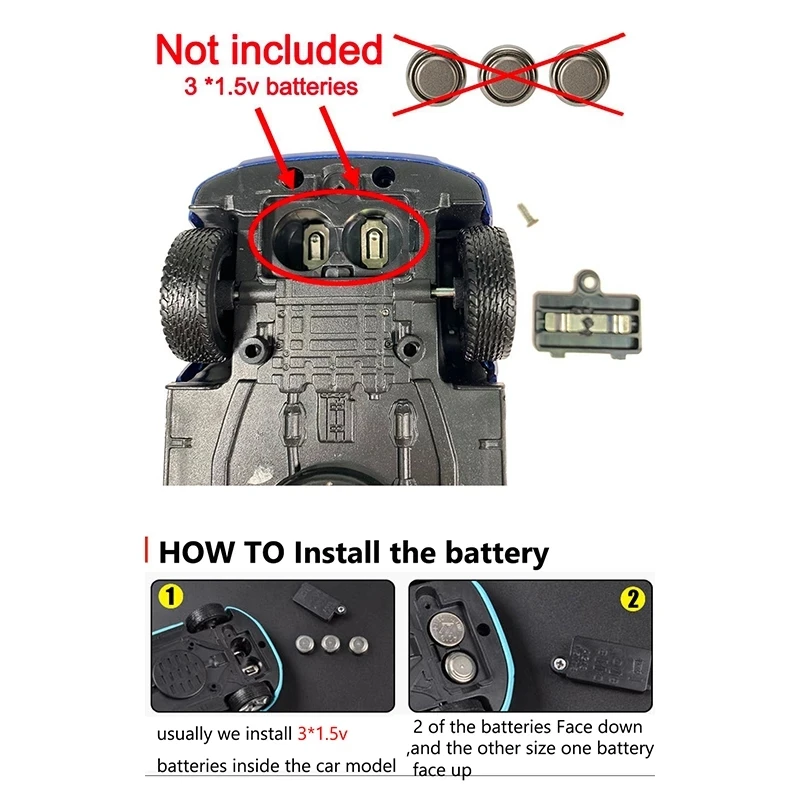 Not included
3 *1.5v batteries

HOW TO Install the battery

1

2

usually we install 3*1.5v batteries inside the car model

2 of the batteries Face down ,and the other size one battery face up