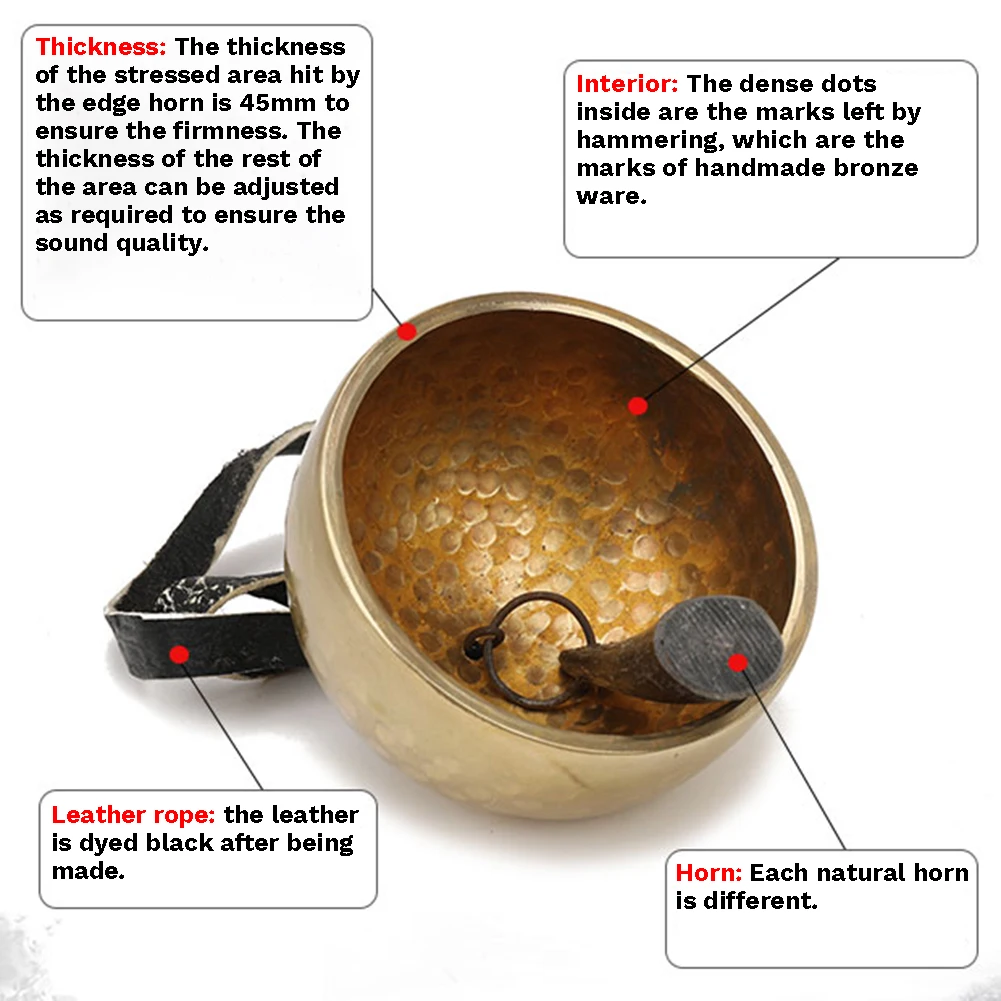 Thickness: The thickness of the stressed area hit by the edge horn is 45mm to ensure the firmness. The thickness of the rest of the area can be adjusted as required to ensure the sound quality.

Interior: The dense dots inside are the marks left by hammering, which are the marks of handmade bronze ware.

Leather rope: the leather is dyed black after being made.

Horn: Each natural horn is different.