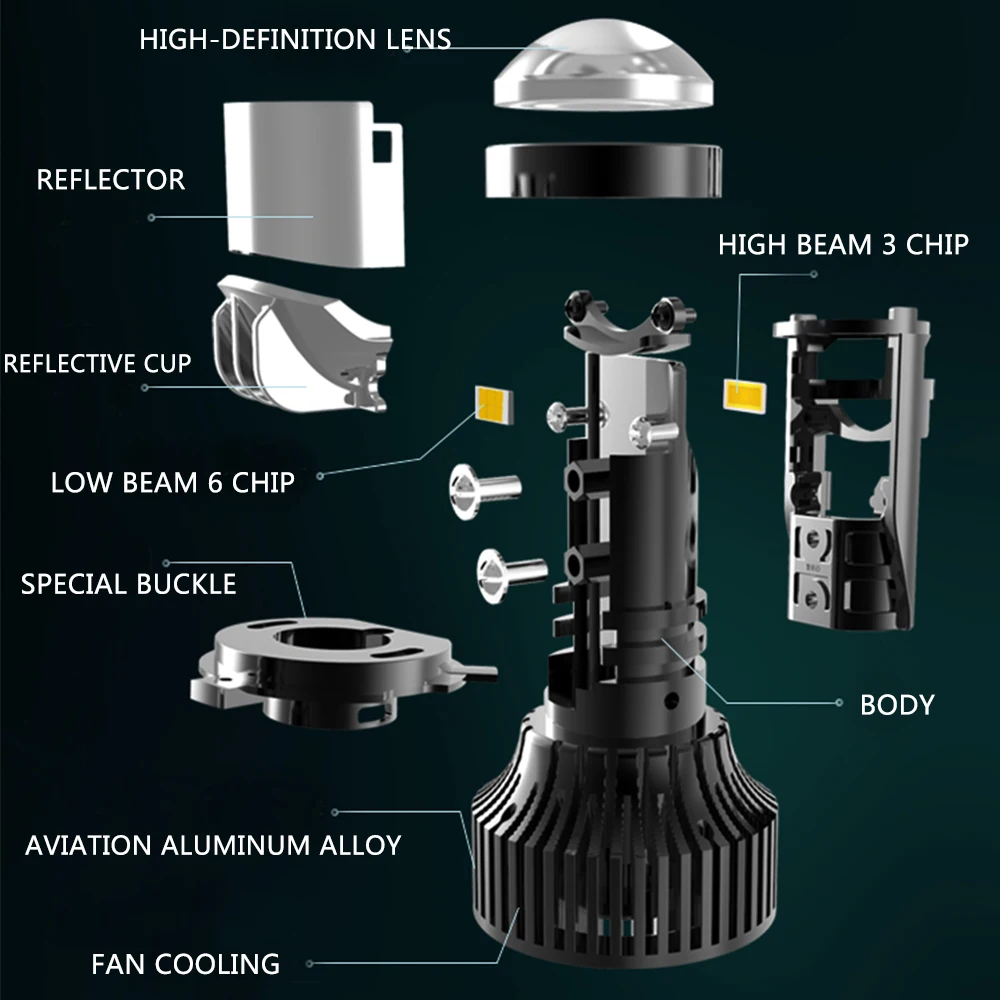 HIGH-DEFINITION LENS

REFLECTOR

HIGH BEAM 3 CHIP

REFLECTIVE CUP

LOW BEAM 6 CHIP

SPECIAL BUCKLE

BODY

AVIATION ALUMINUM ALLOY

FAN COOLING