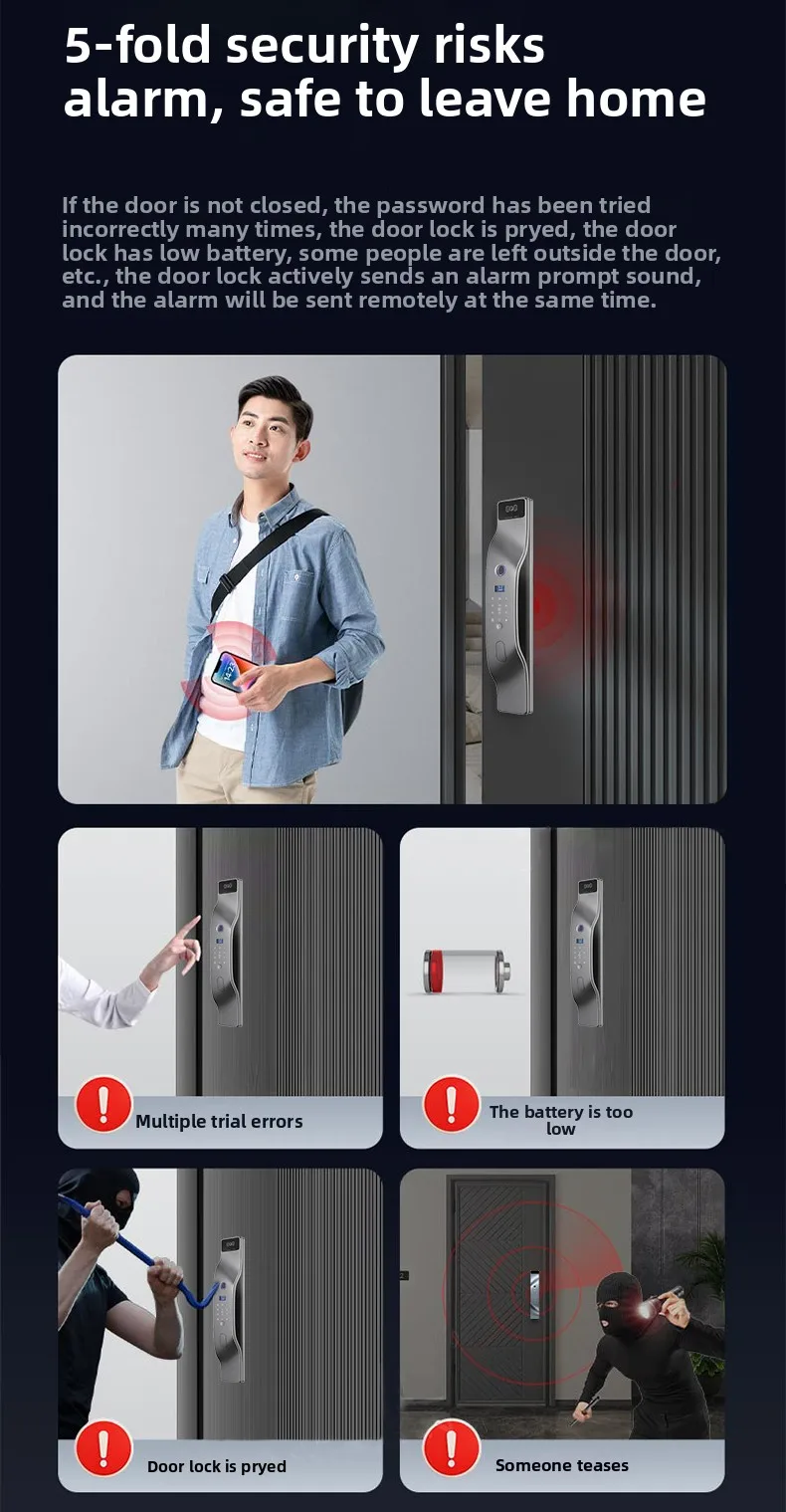 5-fold security risks alarm, safe to leave home

If the door is not closed, the password has been tried incorrectly many times, the door lock is pryed, the door lock has low battery, some people are left outside the door, etc., the door lock actively sends an alarm prompt sound, and the alarm will be sent remotely at the same time.

Multiple trial errors

The battery is too low

Door lock is pryed

Someone teases