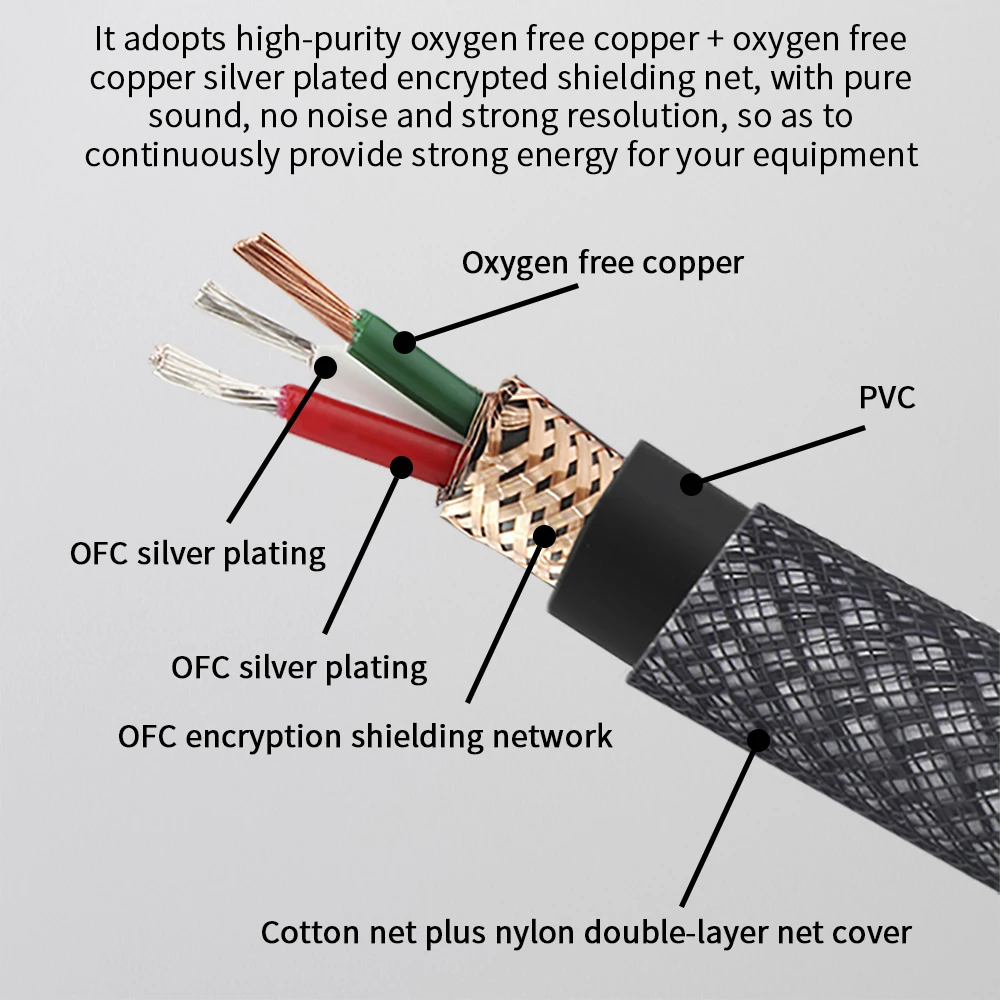 It adopts high-purity oxygen free copper + oxygen free copper silver plated encrypted shielding net, with pure sound, no noise and strong resolution, so as to continuously provide strong energy for your equipment

Oxygen free copper

PVC

OFC silver plating

OFC silver plating

OFC encryption shielding network

Cotton net plus nylon double-layer net cover