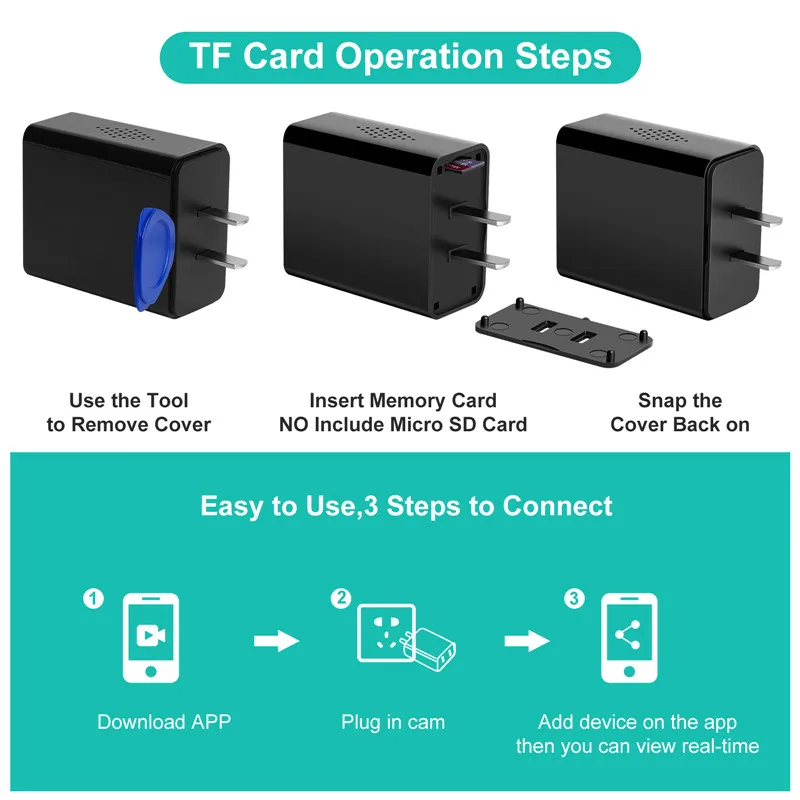 TF Card Operation Steps

Use the Tool
to Remove Cover

Insert Memory Card
NO Include Micro SD Card

Snap the
Cover Back on

Easy to Use,3 Steps to Connect

1

Download APP

2

Plug in cam

3

Add device on the app
then you can view real-time