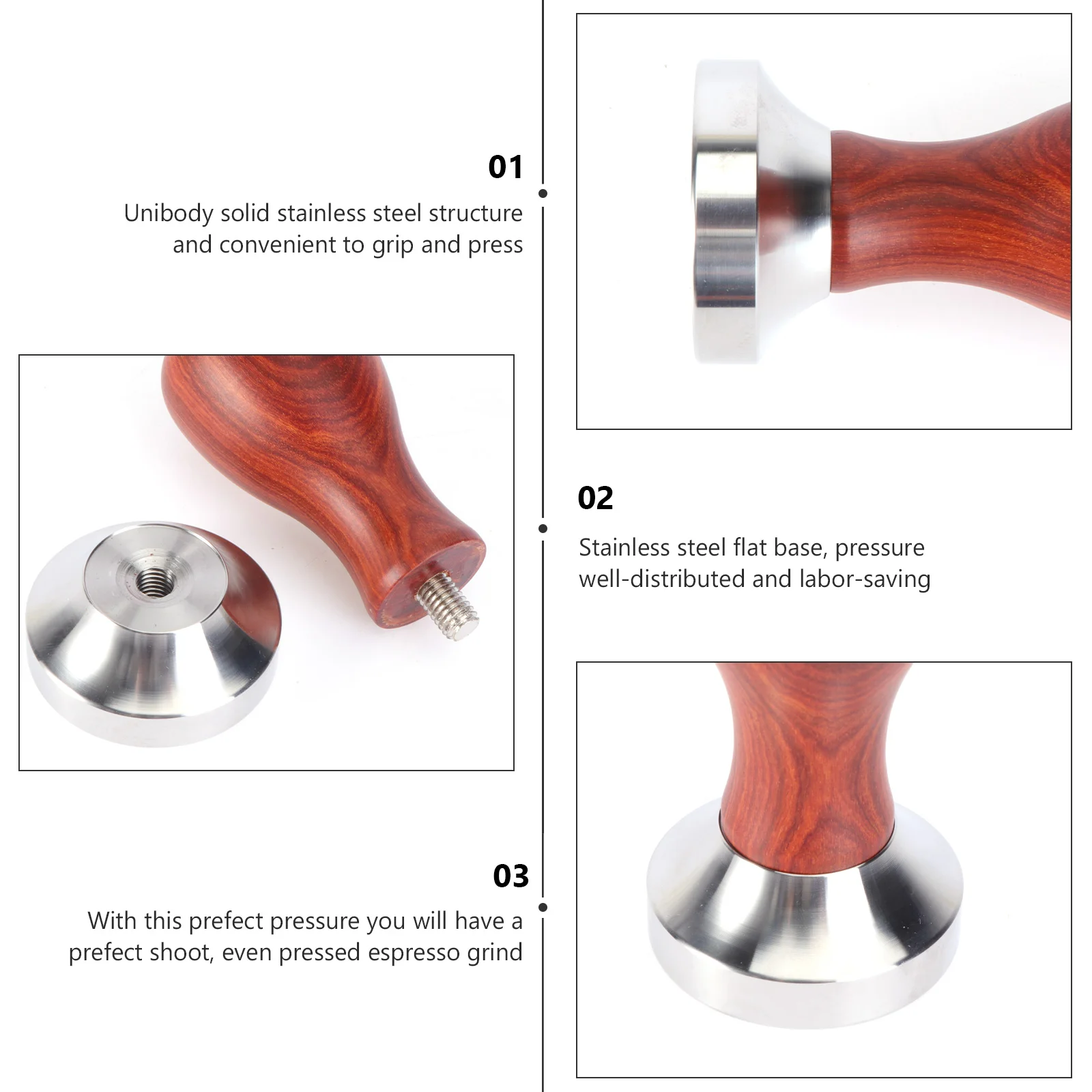 01
Unibody solid stainless steel structure and convenient to grip and press

02
Stainless steel flat base, pressure well-distributed and labor-saving

03
With this prefect pressure you will have a prefect shoot, even pressed espresso grind