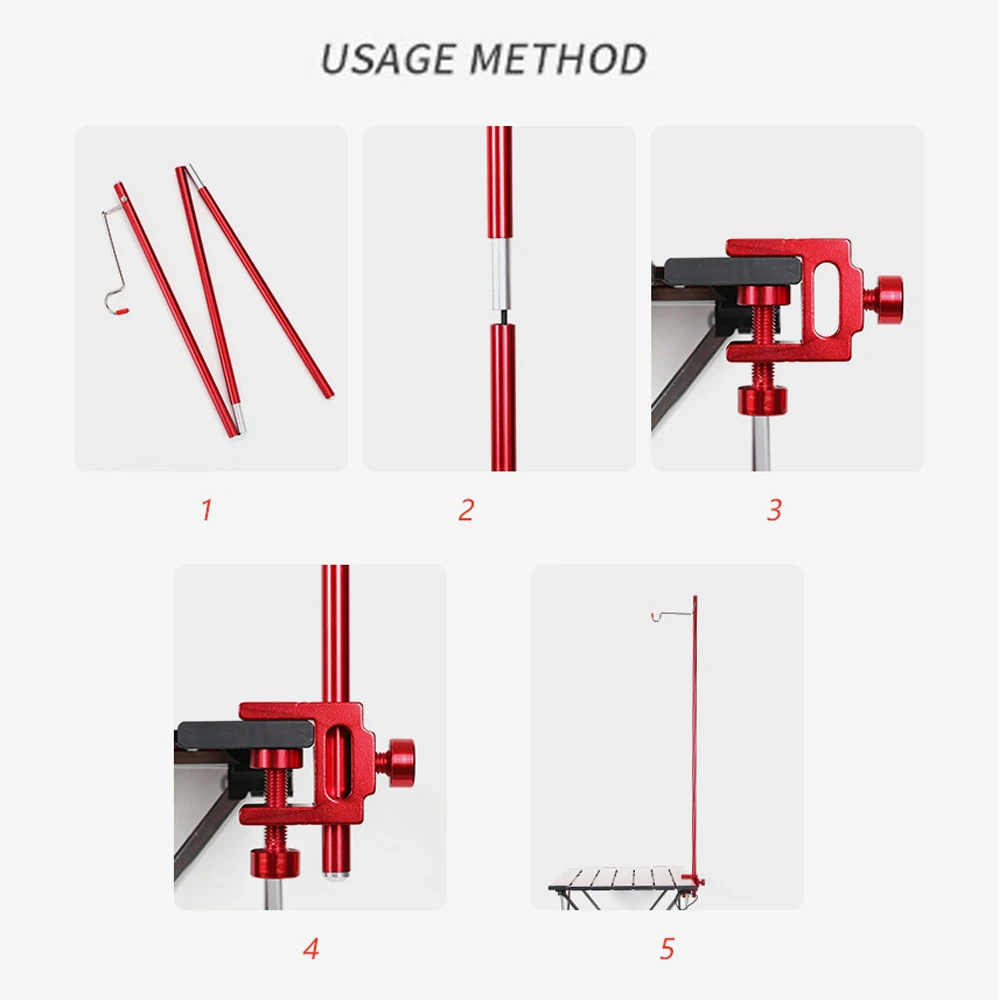 USAGE METHOD

1

2

3

4

5