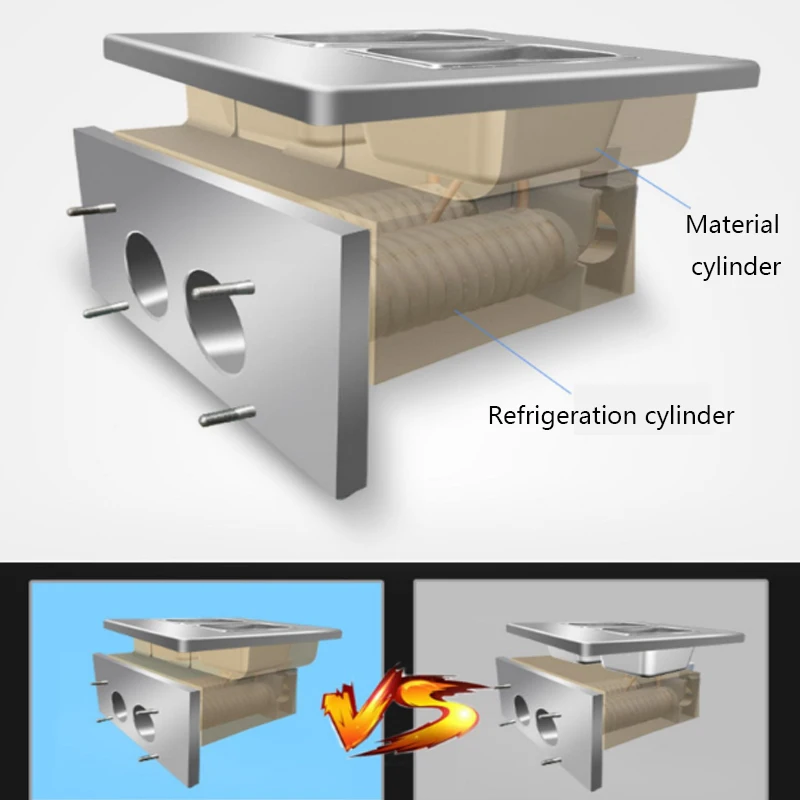 Material cylinder

Refrigeration cylinder

VS