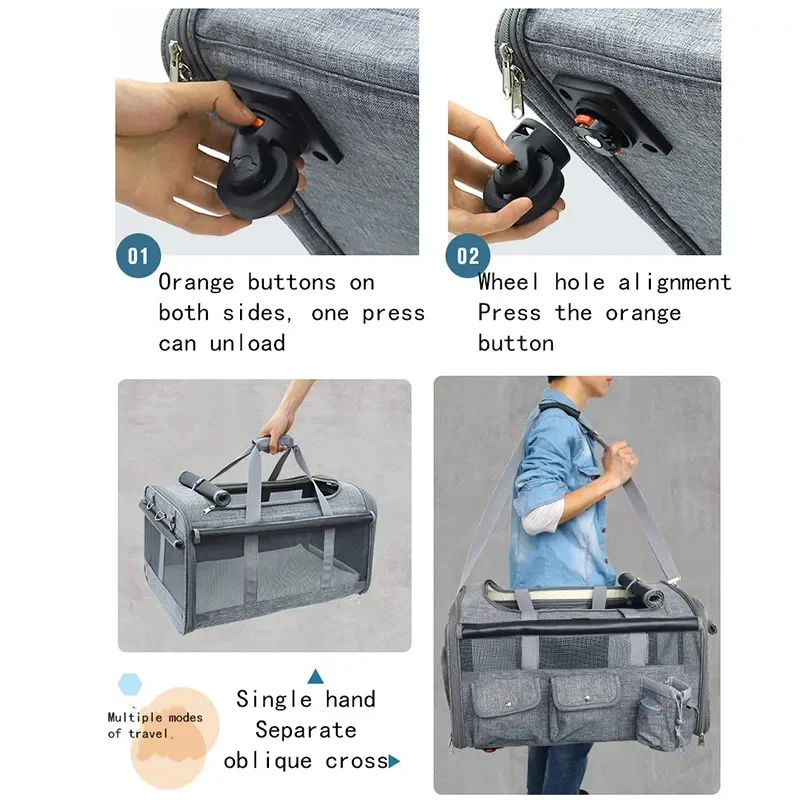 01
Orange buttons on both sides, one press can unload

02
Wheel hole alignment Press the orange button

Multiple modes of travel.

Single hand
Separate
oblique cross